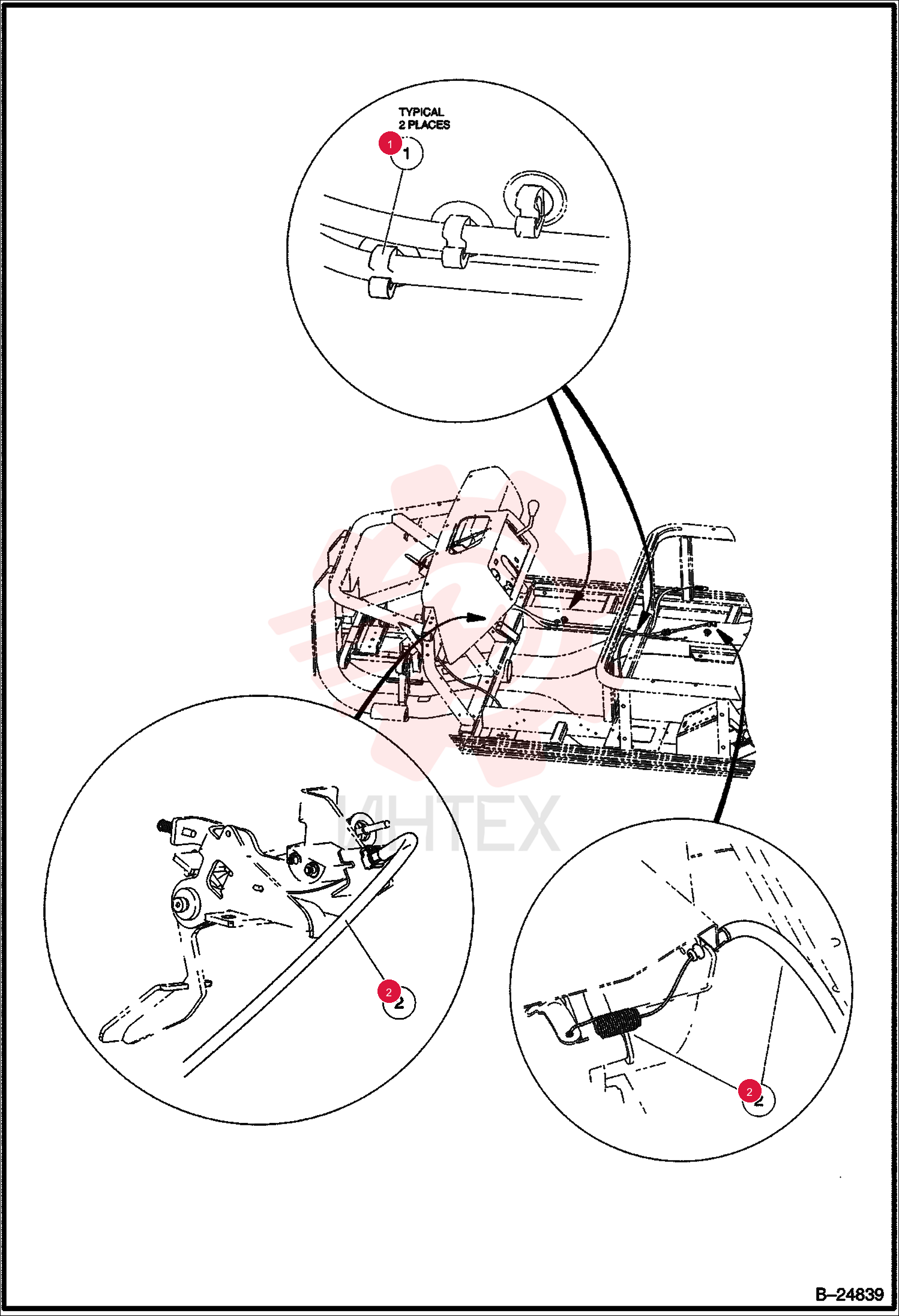 TYPICAL
2 PLACES

1
1

ИНТЕХ

2
2

2
2

B–24839