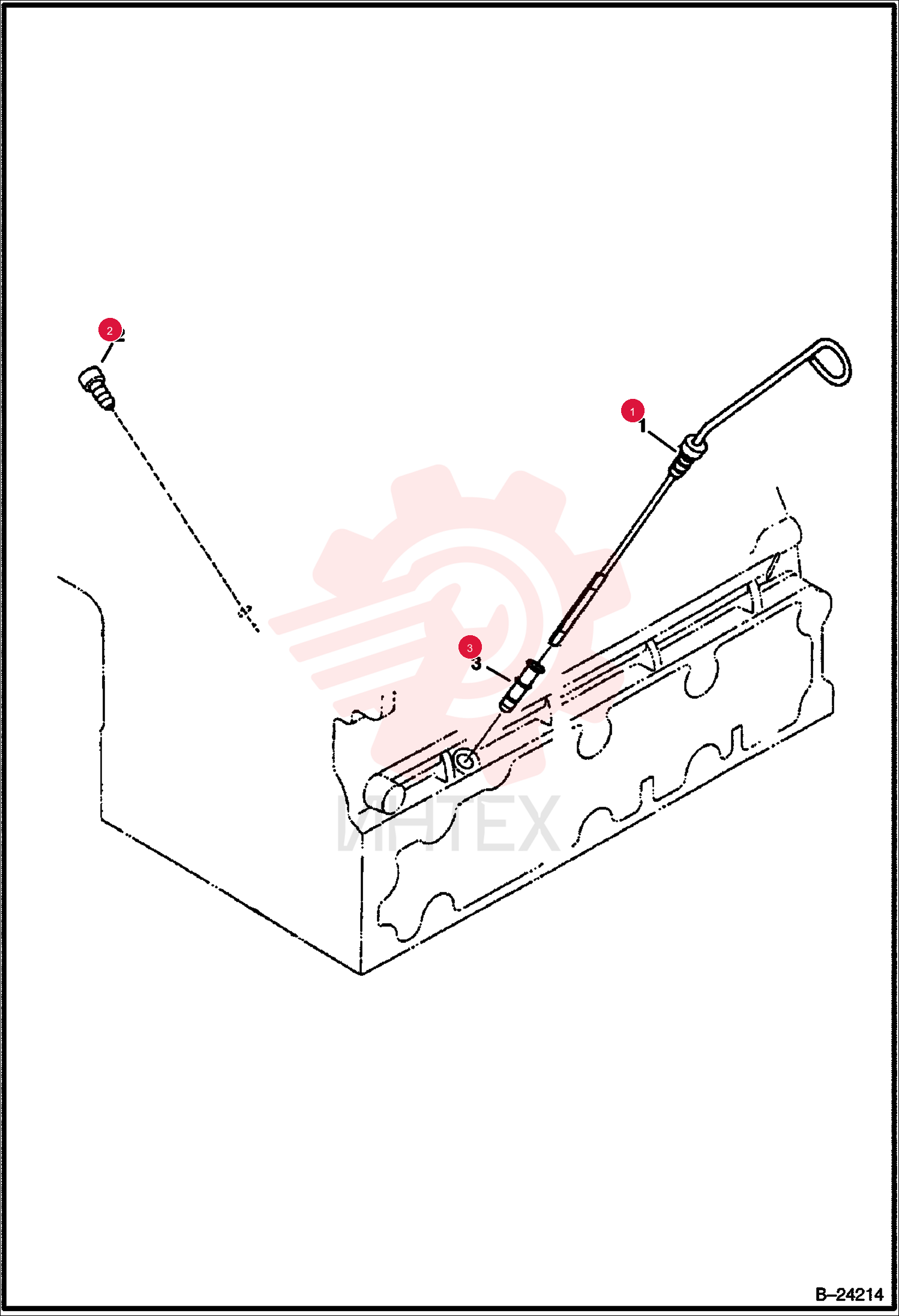 2
2
1
1
3
3
ИНТЕХ
B–24214