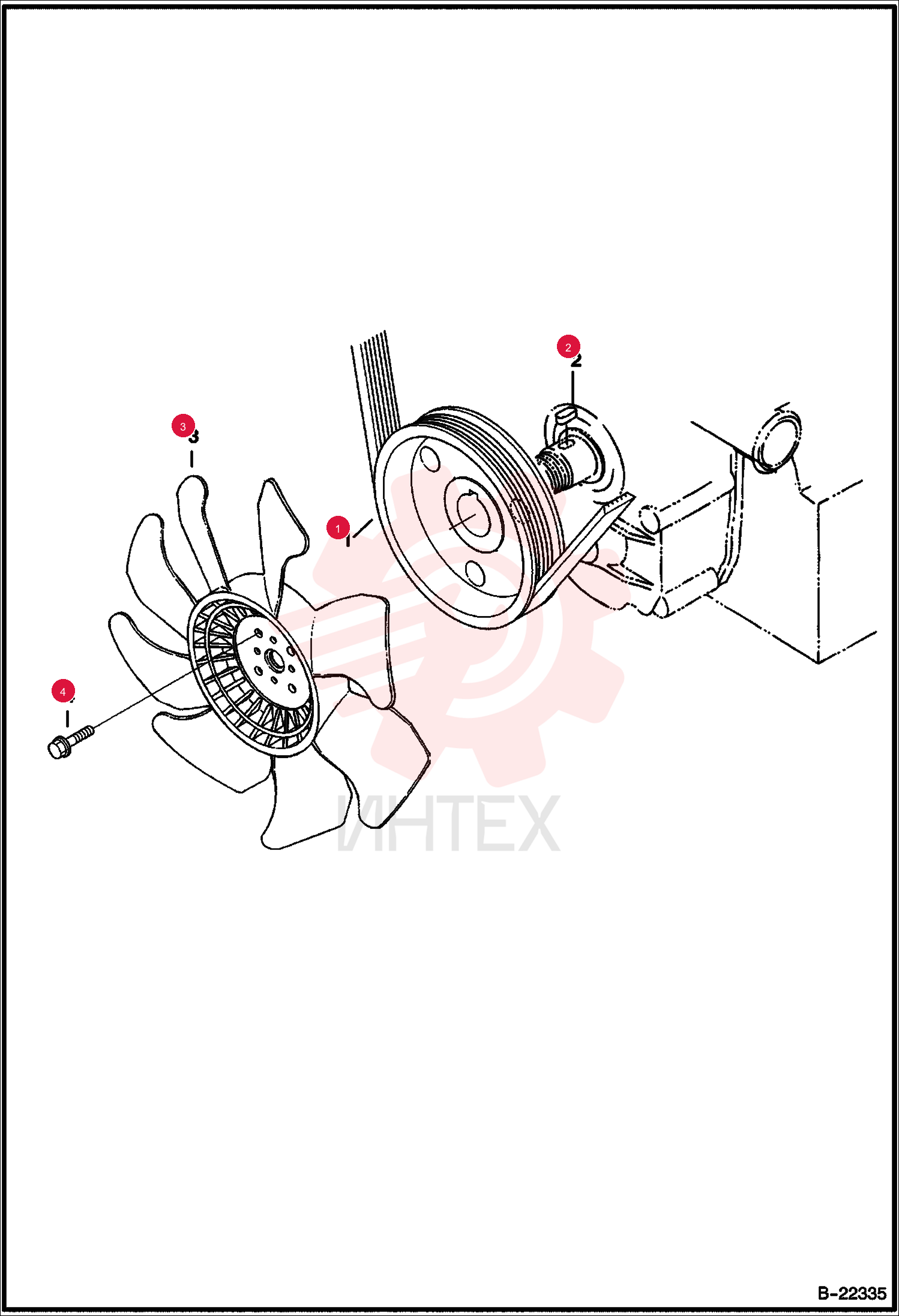 2
2
3
3
1
1
4
ИНТЕХ
B-22335