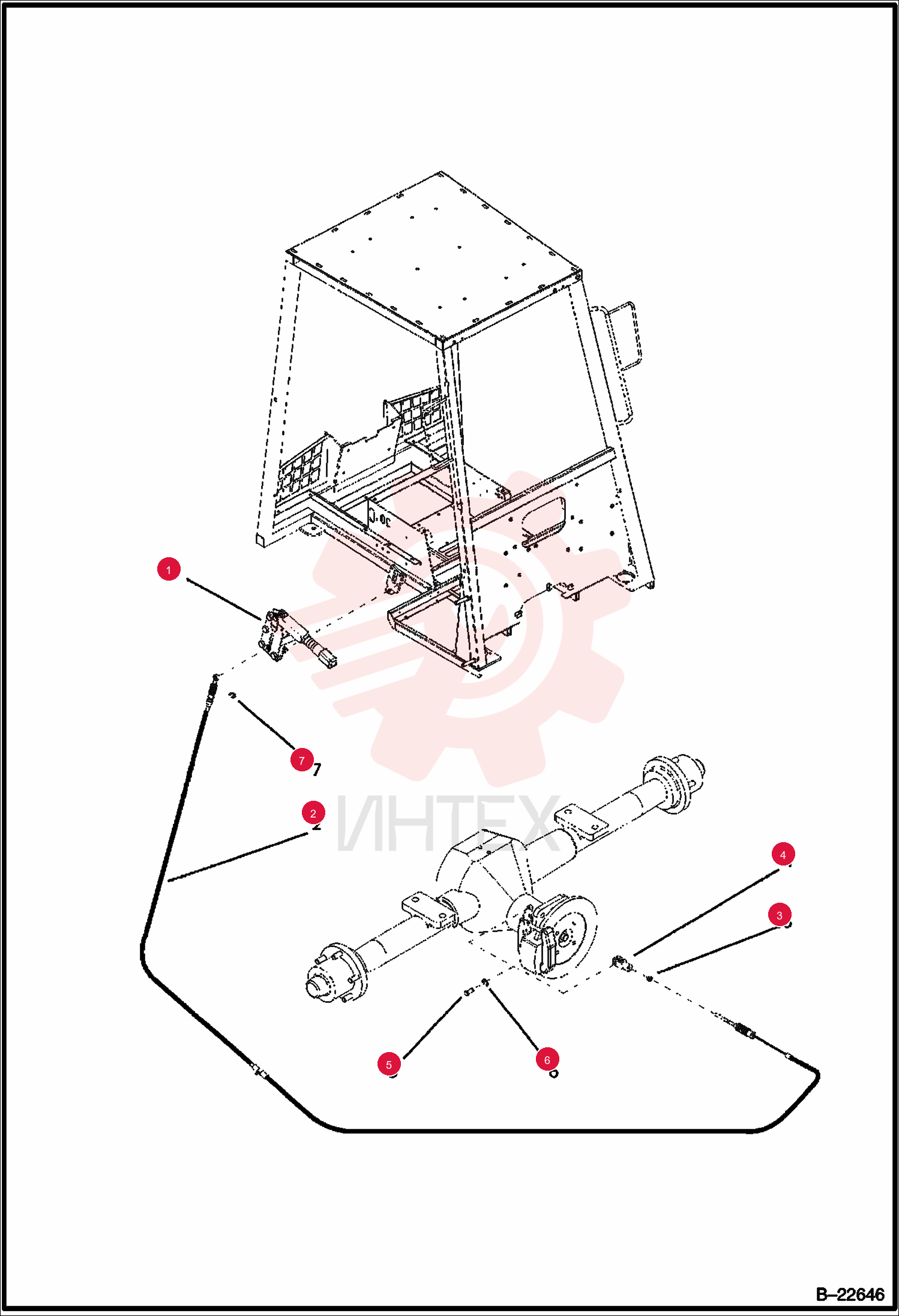 1
7
2
ИНТЕХ
4
3
5
6
B–22646