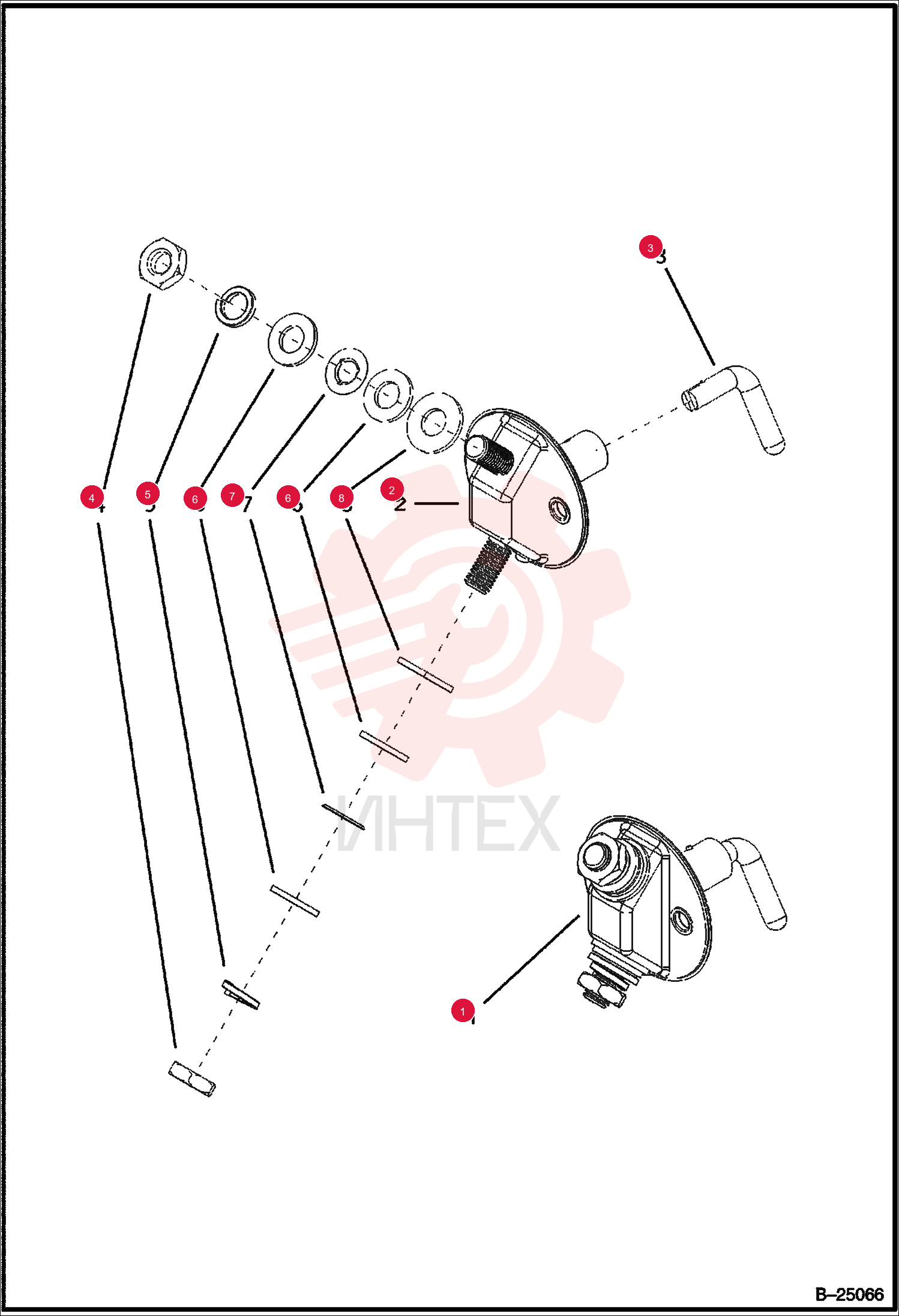 3
4
5
6
7
6
8
2
ИНТЕХ
1
B–25066