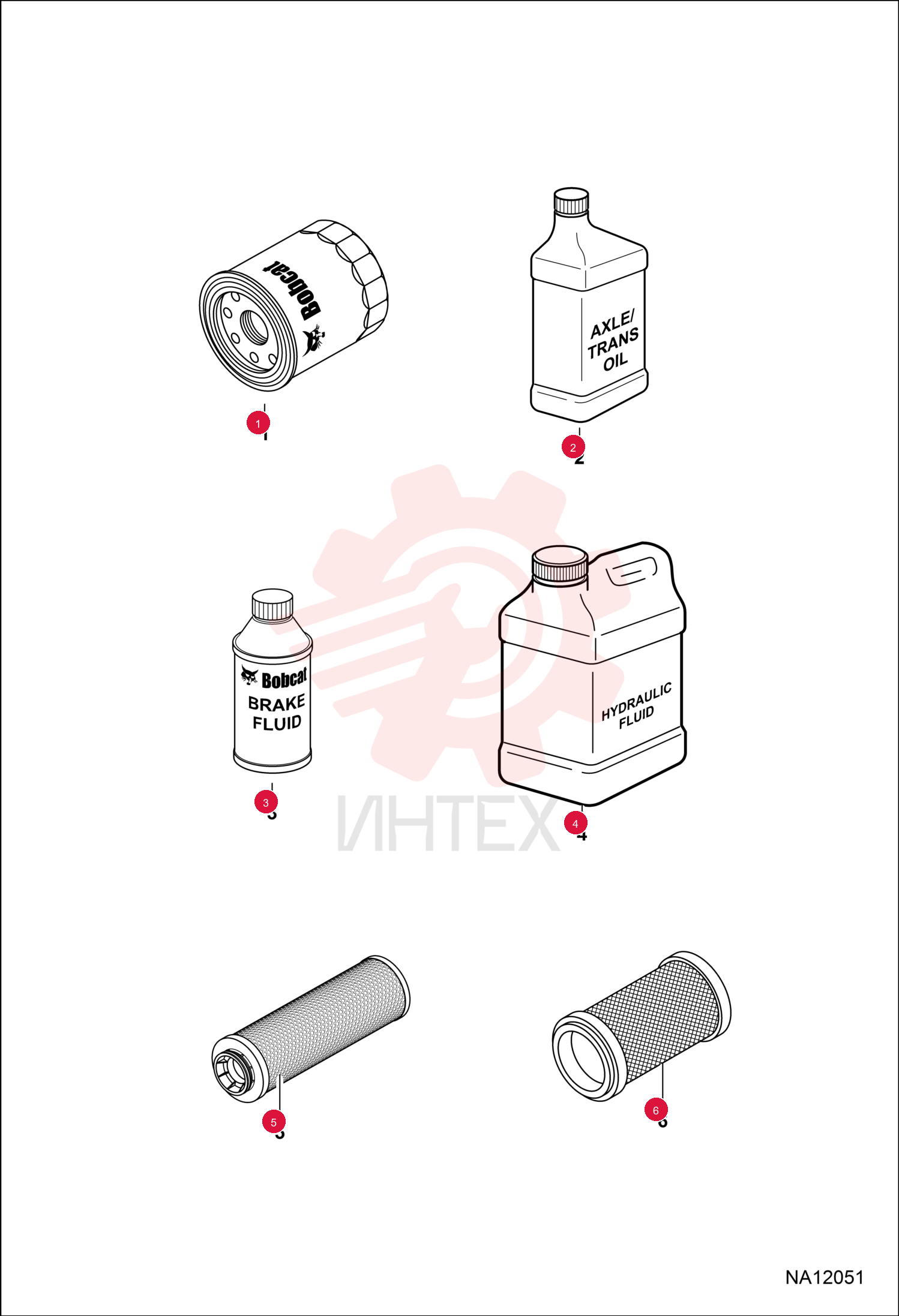 Bobcat

1

AXLE/ TRANS OIL

2

Bobcat BRAKE FLUID

3

HYDRAULIC FLUID

4

ИНТЕХ

5

6

NA12051