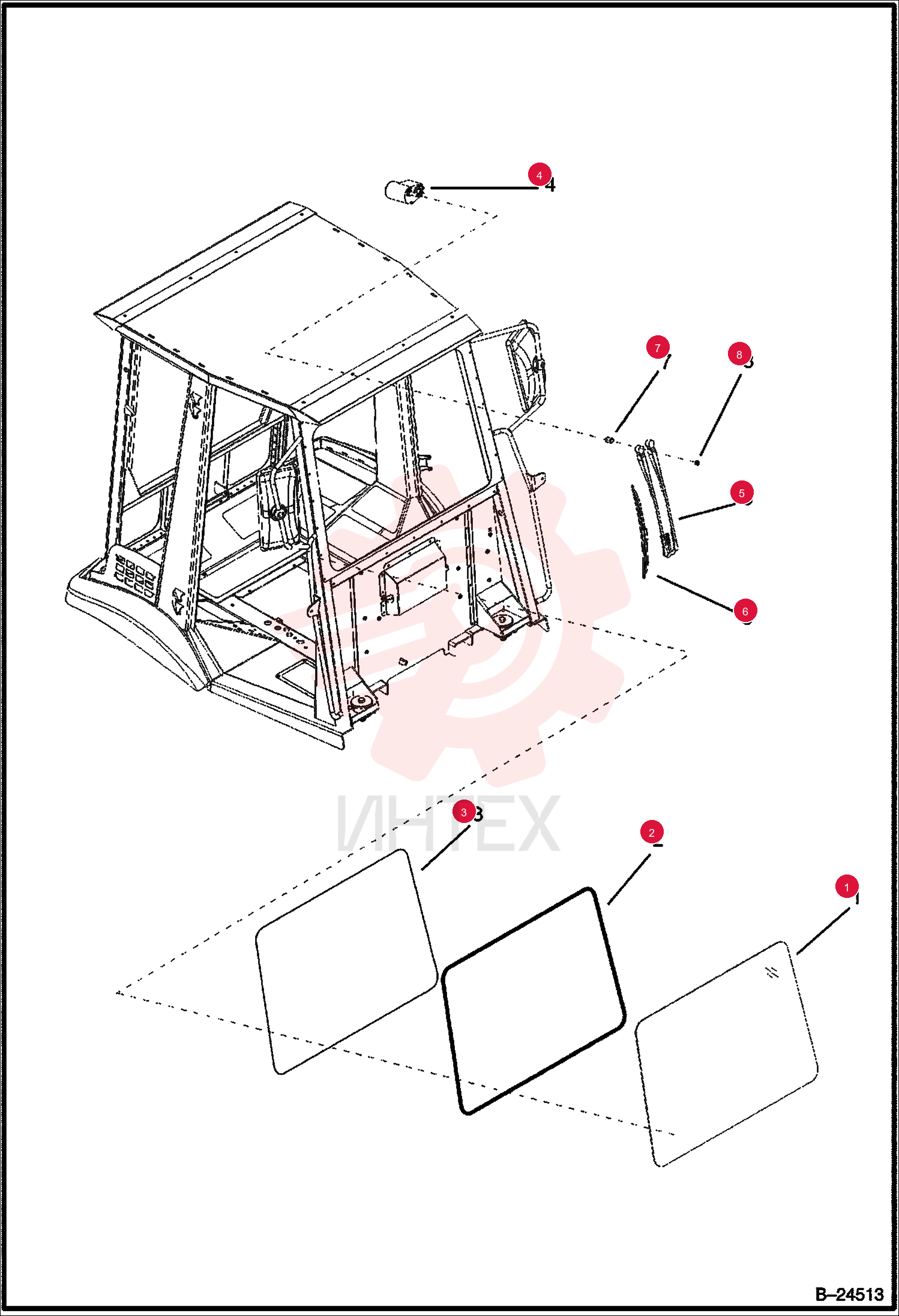 4

7

8

5

6

ИНТЕХ

3

2

1

B–24513