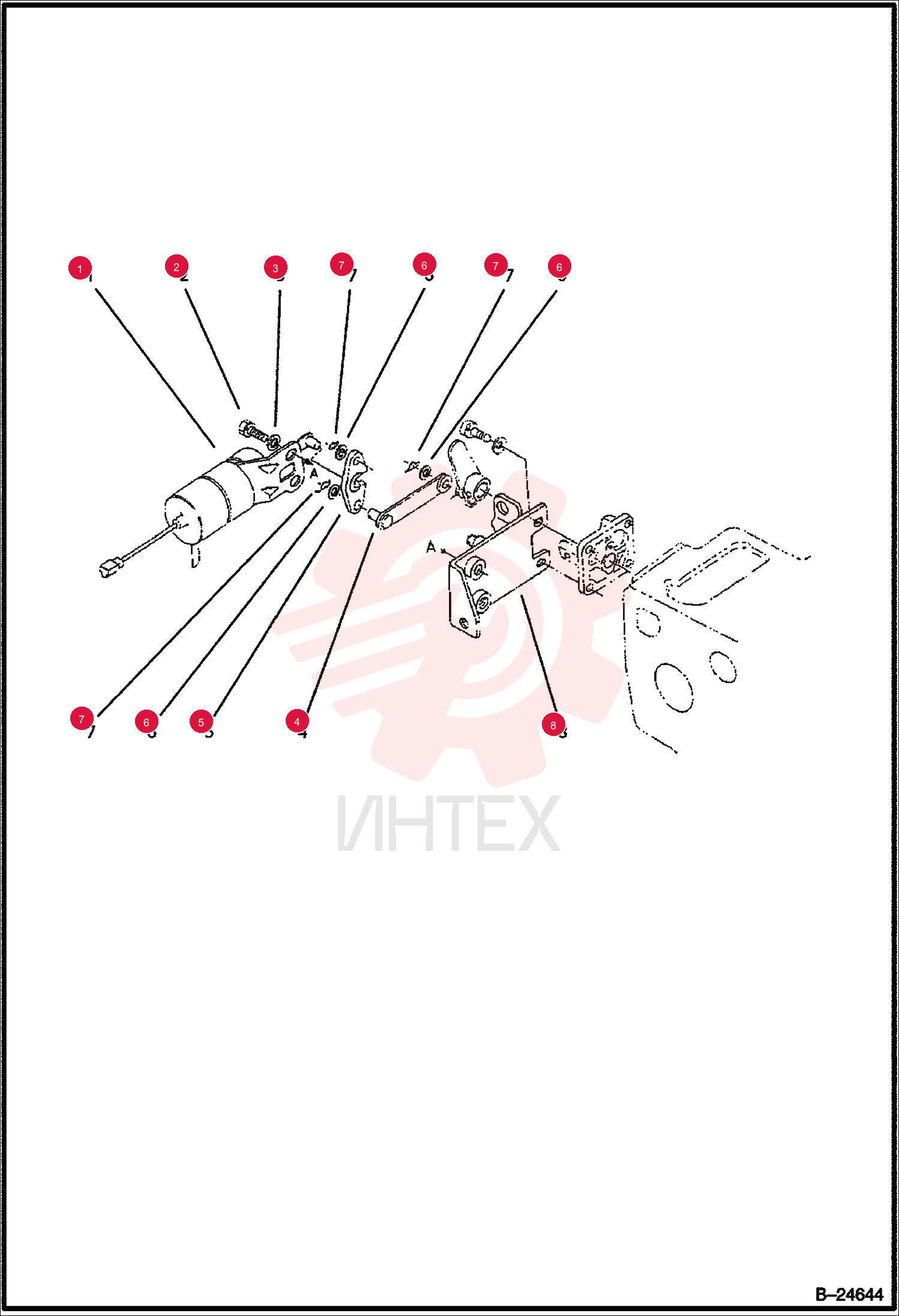 1
2
3
7
6
7
6
A
A
7
6
5
4
8
ИНТЕХ
B–24644