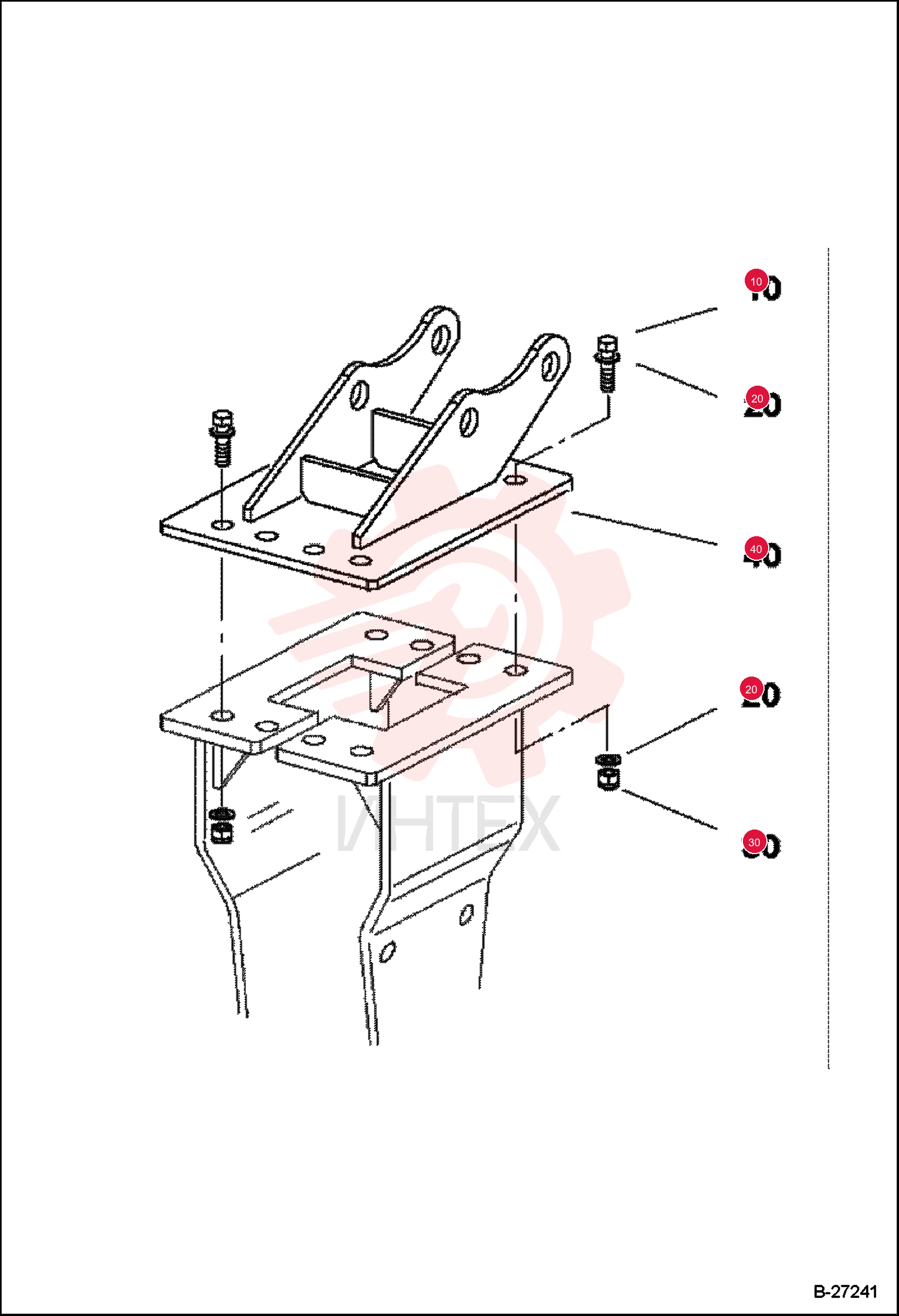 10
20
40
20
30
ИНТЕХ
B-27241