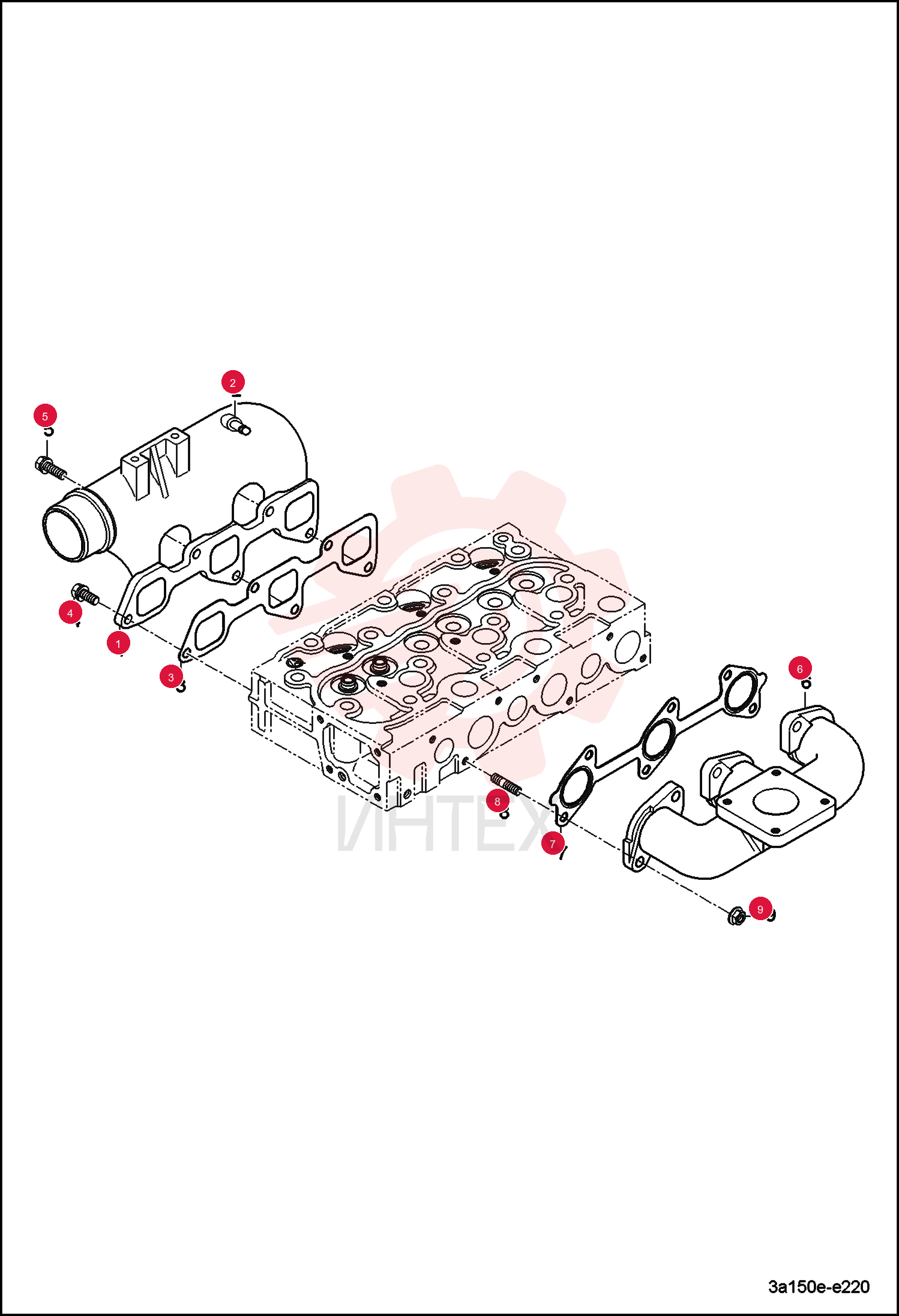 2
5
4
1
3
6
8
7
9
ИНТЕХ
3a150e-e220