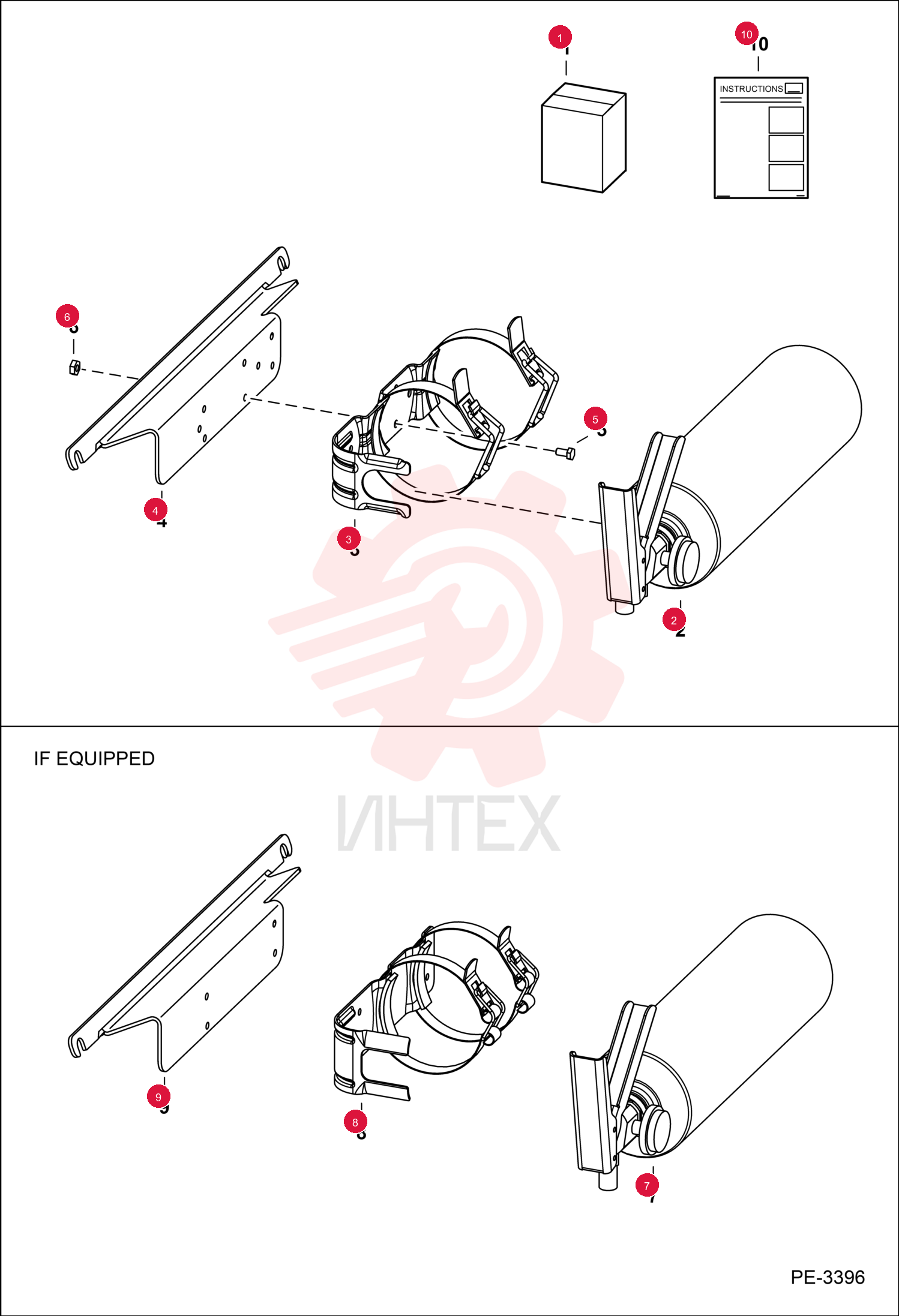 1

10

INSTRUCTIONS

6

5

4

3

2

IF EQUIPPED

ИНТЕХ

9

8

7

PE-3396