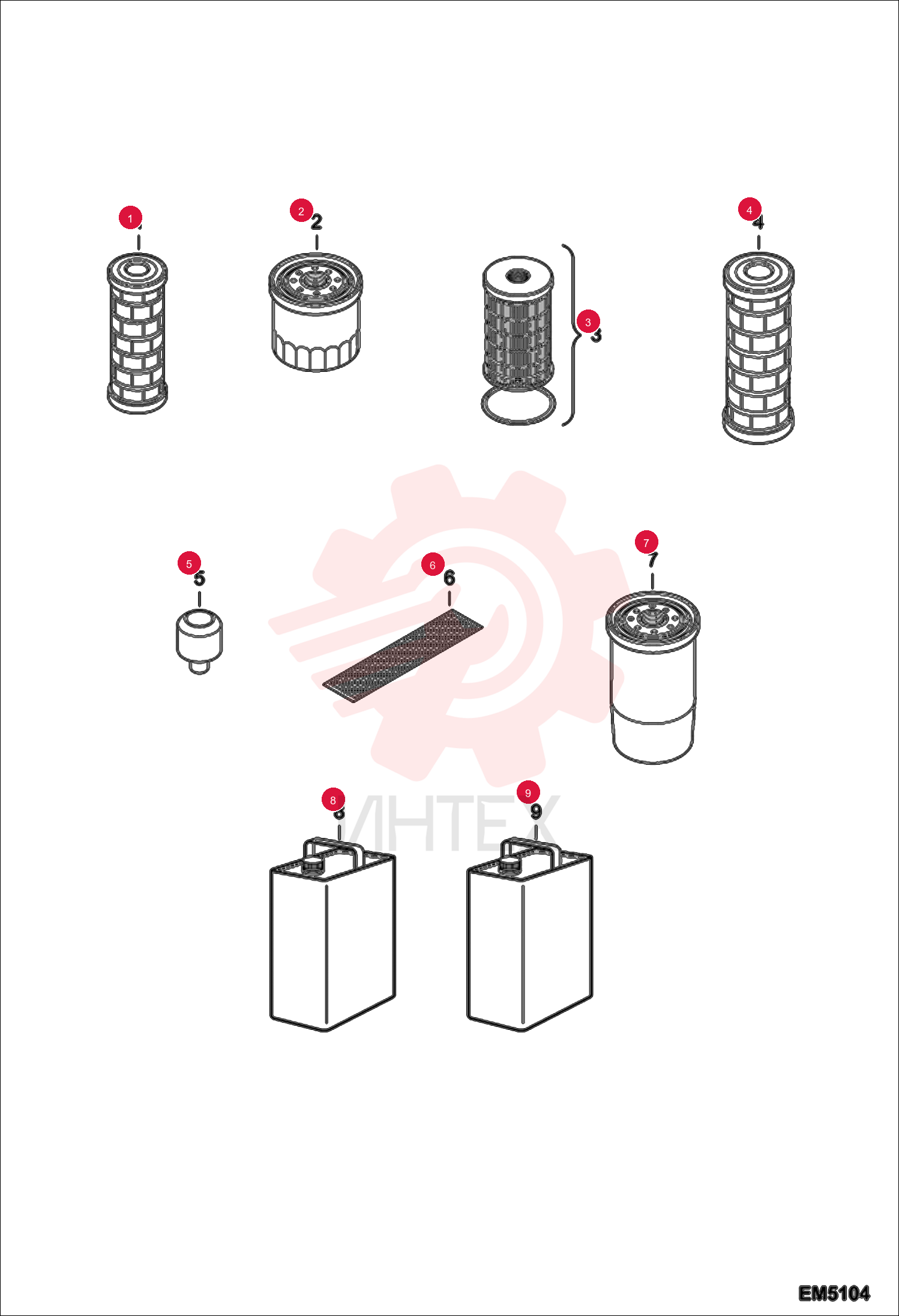 1
2
2
3
3
4
4
5
5
6
6
7
7
8
8
9
9
ИНТЕХ
EM5104