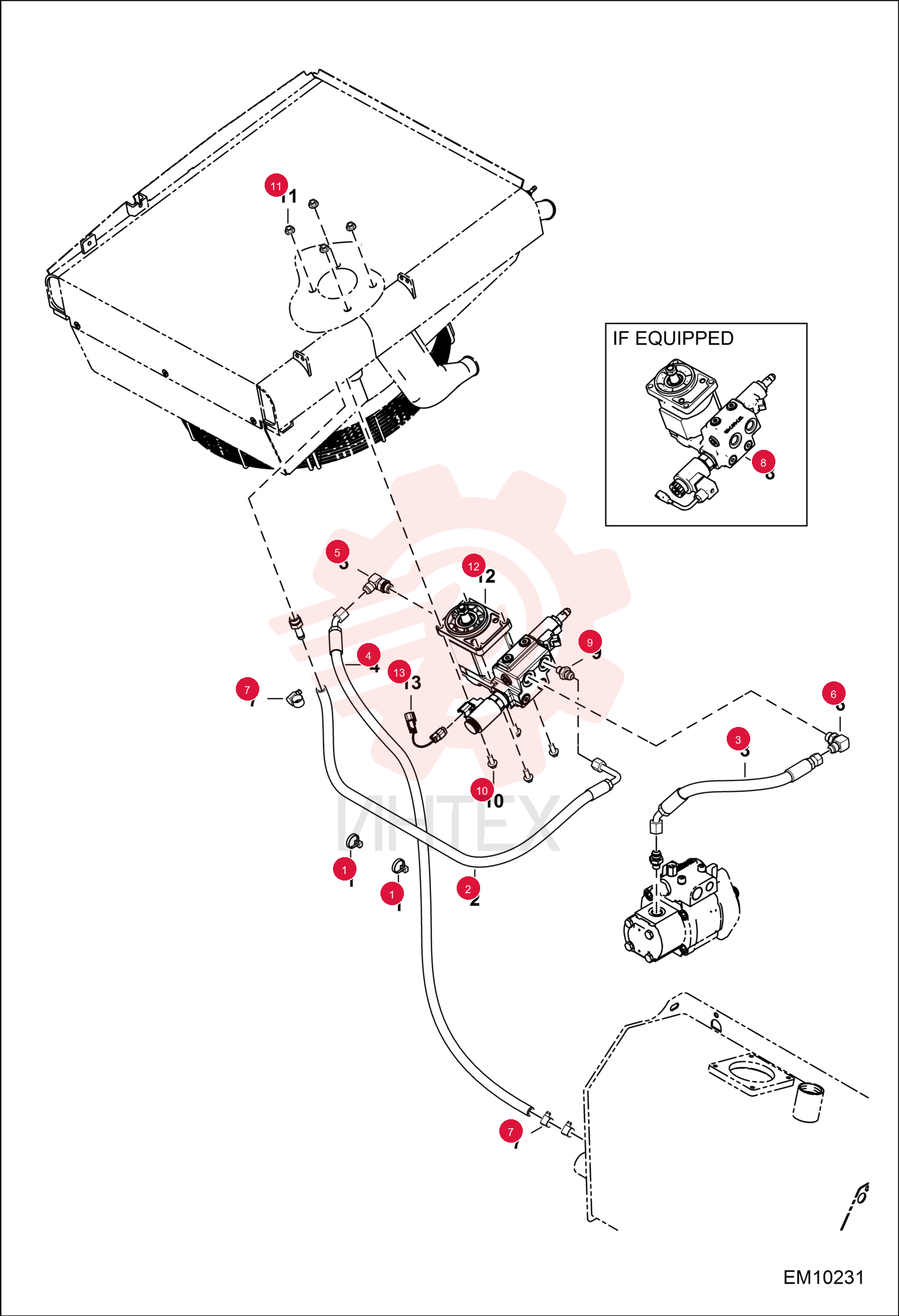 11

IF EQUIPPED

8

5

12

9

4

13

7

6

3

10

ИНТЕХ

1

1

2

7

EM10231