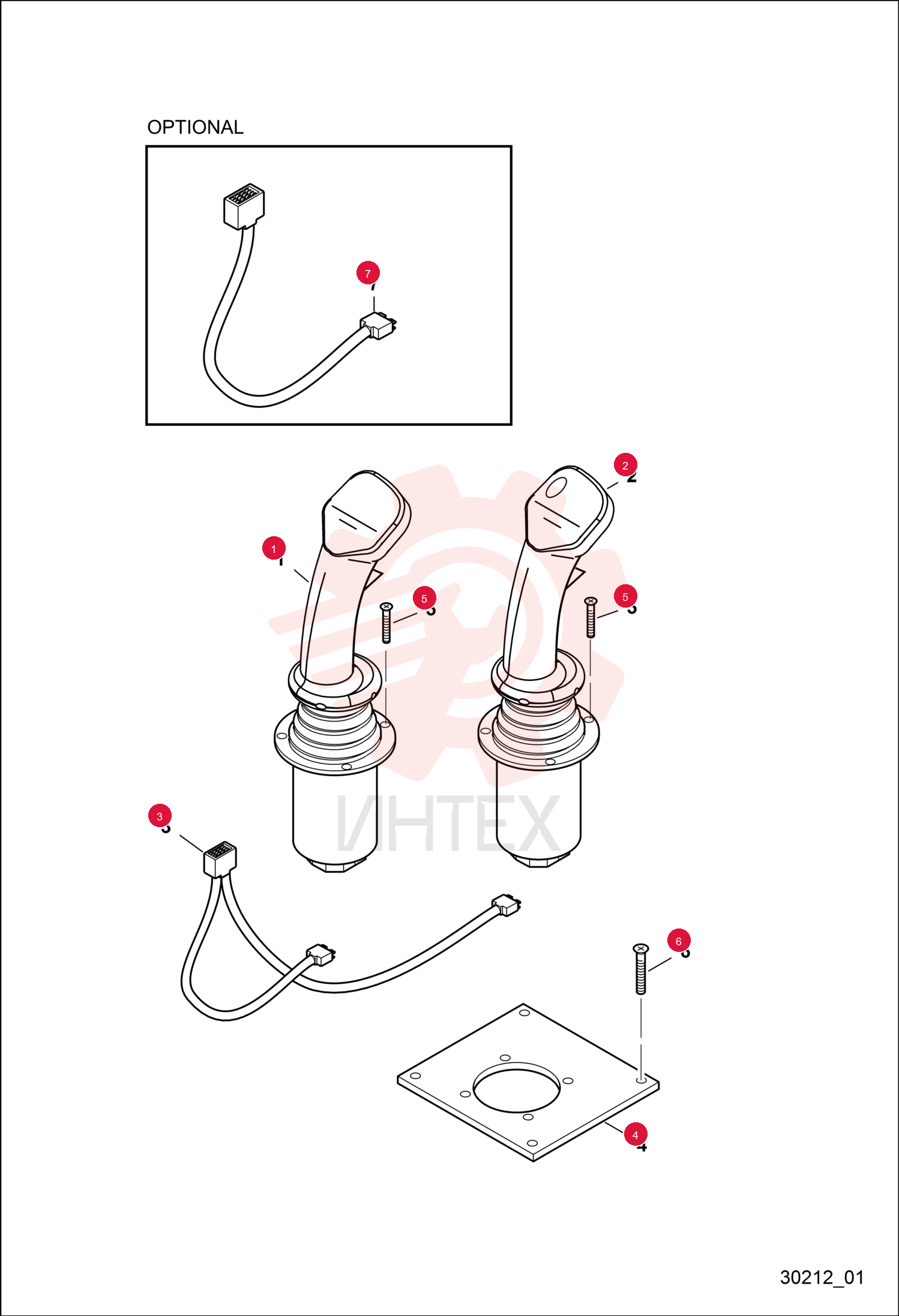 OPTIONAL

7

2

1

5

5

ИНТЕХ

3

6

4

30212_01