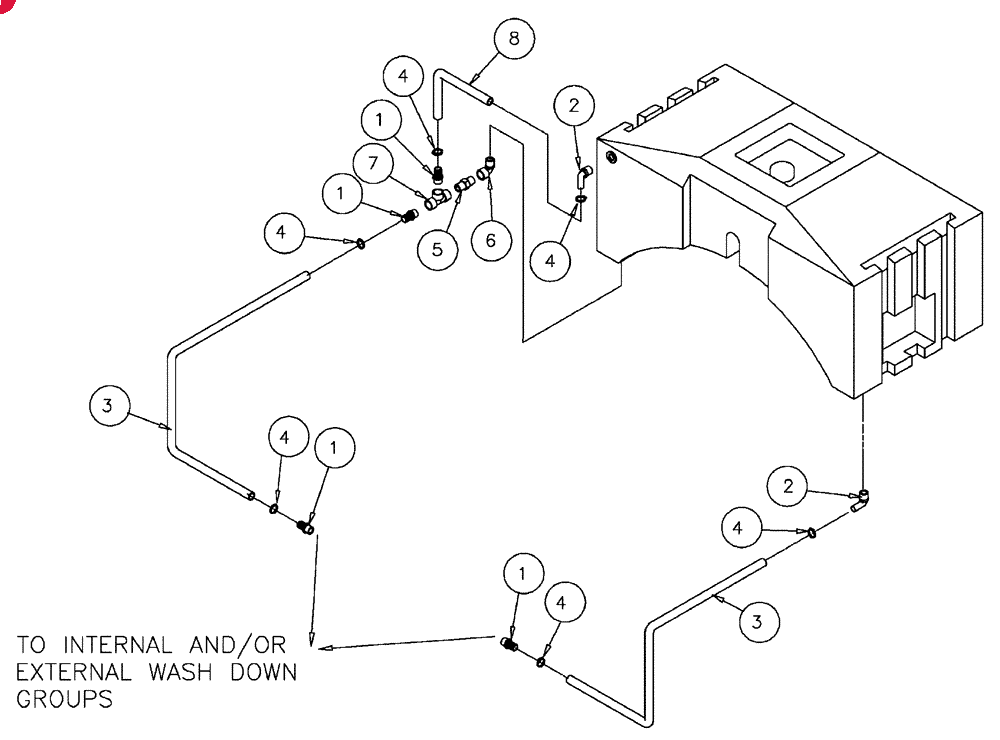 8
4
2
1
7
1
4
5
6
4
3
4
1
2
4
1
4
3
TO INTERNAL AND/OR EXTERNAL WASH DOWN GROUPS