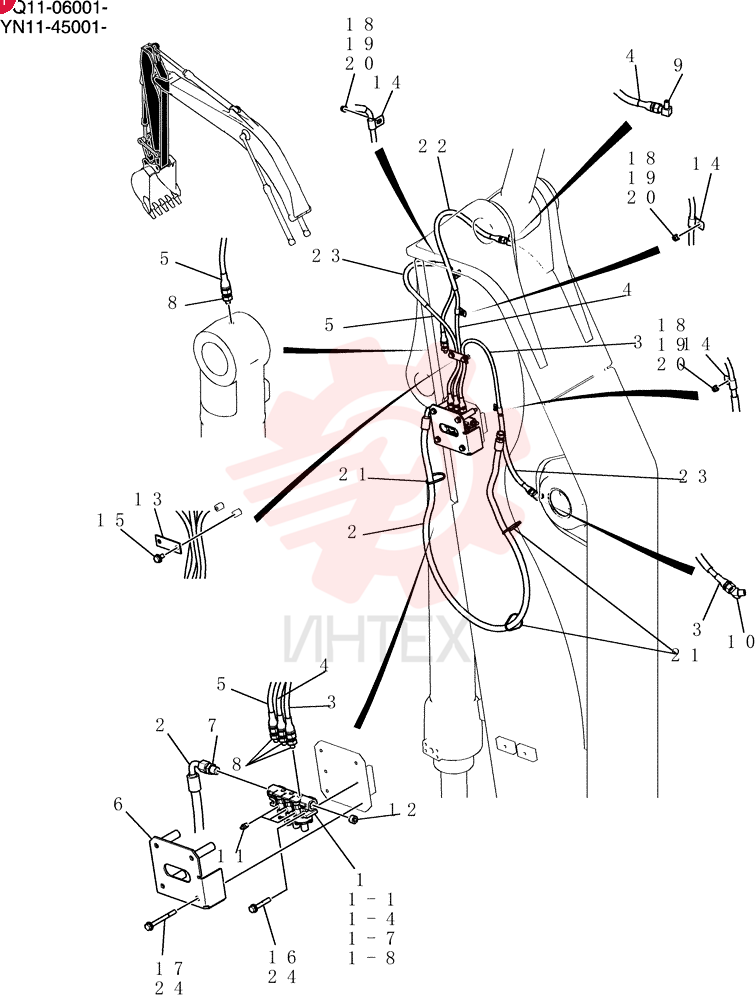 Q11-06001-
YN11-45001-

18
19
20
14

4
9

22

18
19
20
14

5
8

23

4

5

3

18
19
20
14

21

23

13
15

2

3
10

21

ИНТЕХ

5
4
3

2
7

8

6

12

11

1
1-1
1-4
1-7
1-8

17
24

16
24