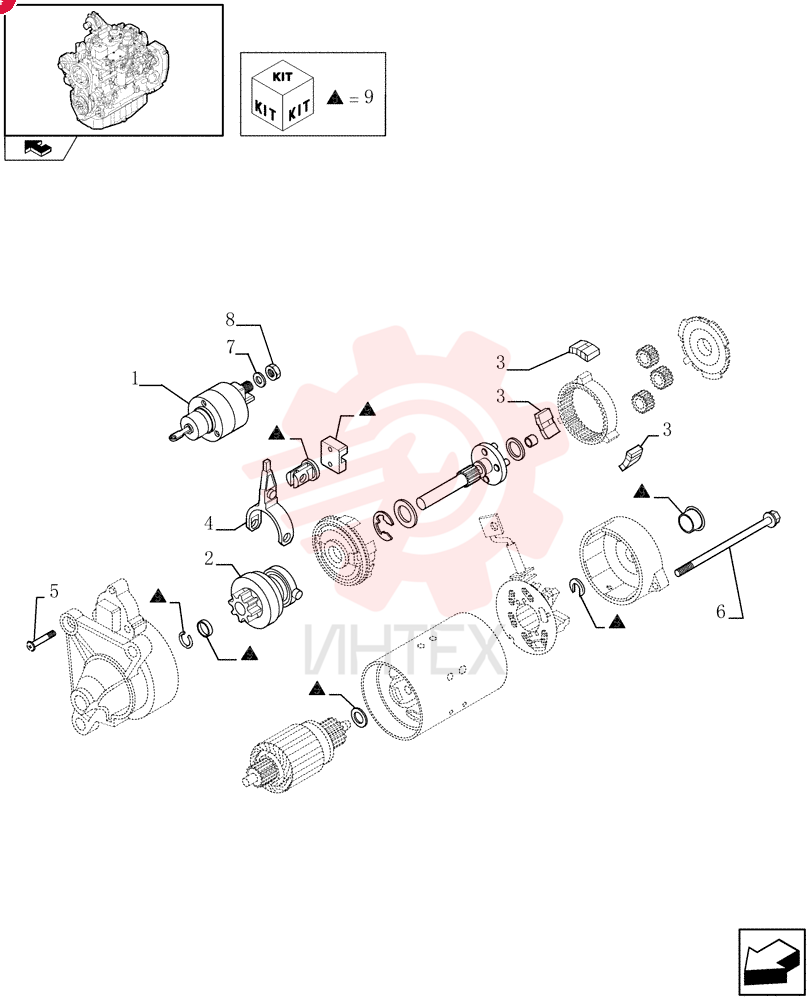 KIT
KIT KIT
= 9

8
7
1
3
3
3
4
2
5
6
ИНТЕХ