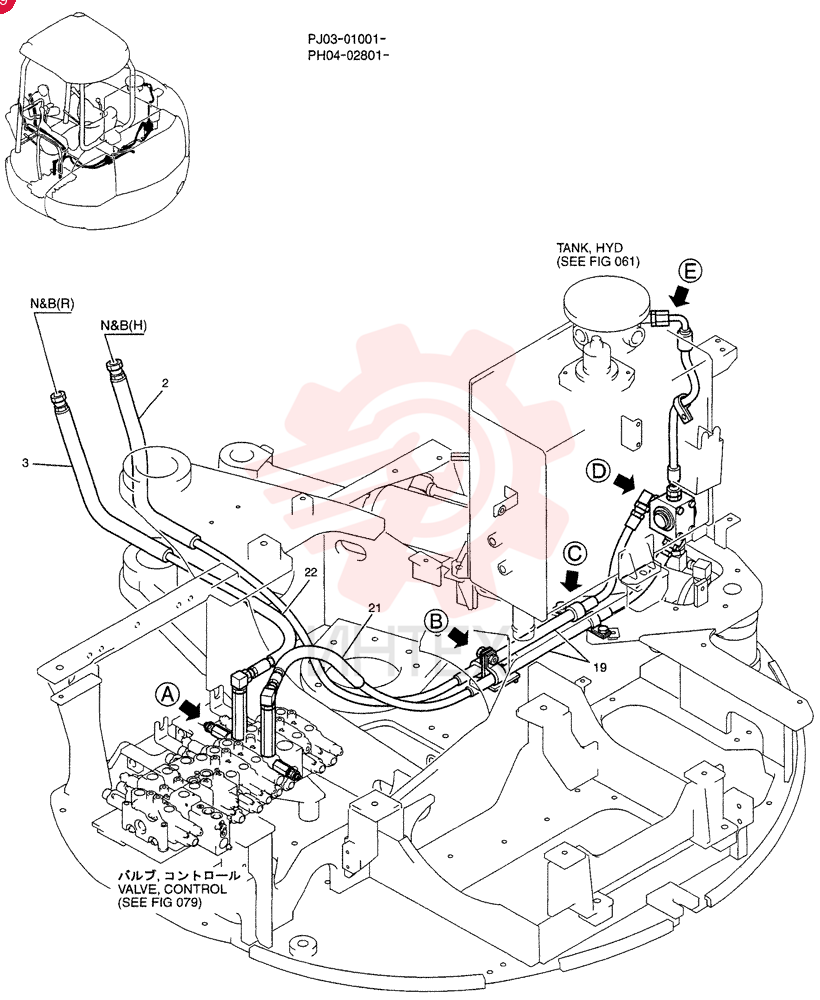 PJ03-01001-
PH04-02801-

TANK, HYD
(SEE FIG 061)

E

N&B(R)

N&B(H)

2

3

D

C

22

21

B

19

A

バルブ, コントロール
VALVE, CONTROL
(SEE FIG 079)