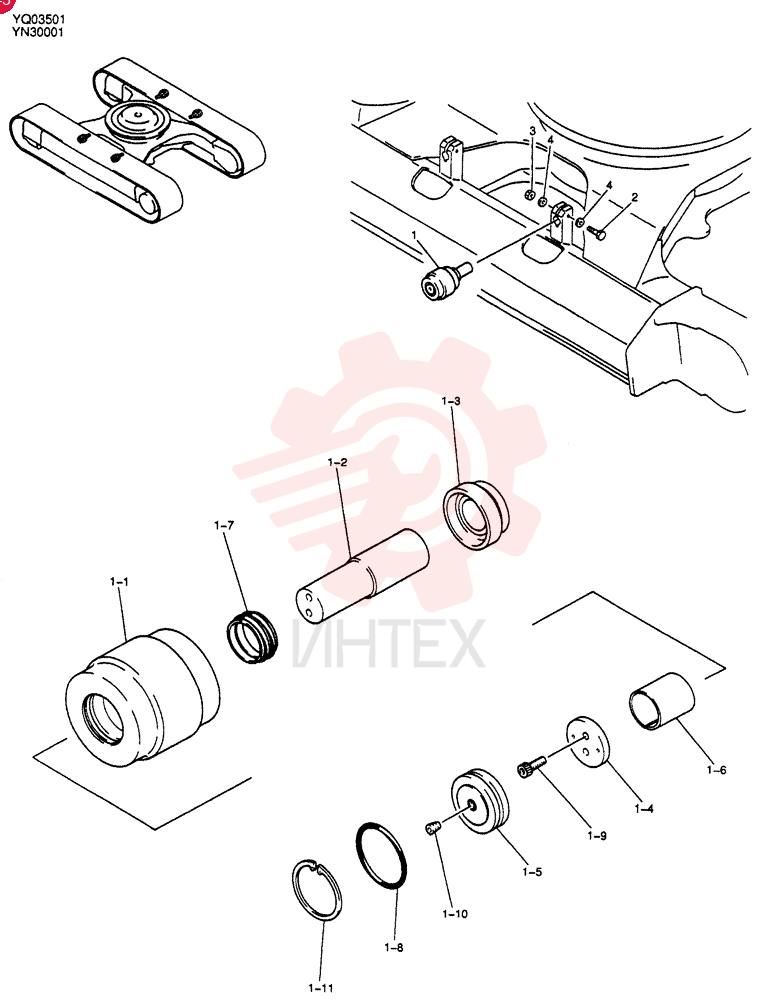 YQ03501
YN30001

3
4
4
2
1

1-3
1-2
1-7
1-1

ИНТЕХ

1-6
1-4
1-9
1-5
1-10
1-8
1-11