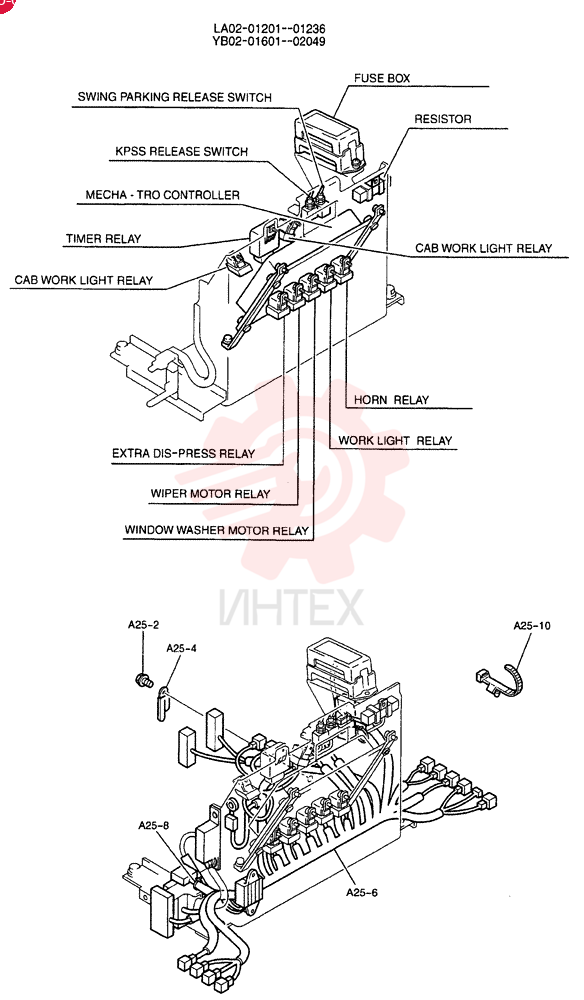 LA02-01201--01236
YB02-01601--02049

FUSE BOX
SWING PARKING RELEASE SWITCH
RESISTOR
KPSS RELEASE SWITCH
MECHA - TRO CONTROLLER
TIMER RELAY
CAB WORK LIGHT RELAY
CAB WORK LIGHT RELAY
HORN RELAY
WORK LIGHT RELAY
EXTRA DIS-PRESS RELAY
WIPER MOTOR RELAY
WINDOW WASHER MOTOR RELAY

ИНТЕХ

A25-2
A25-4
A25-10
A25-8
A25-6