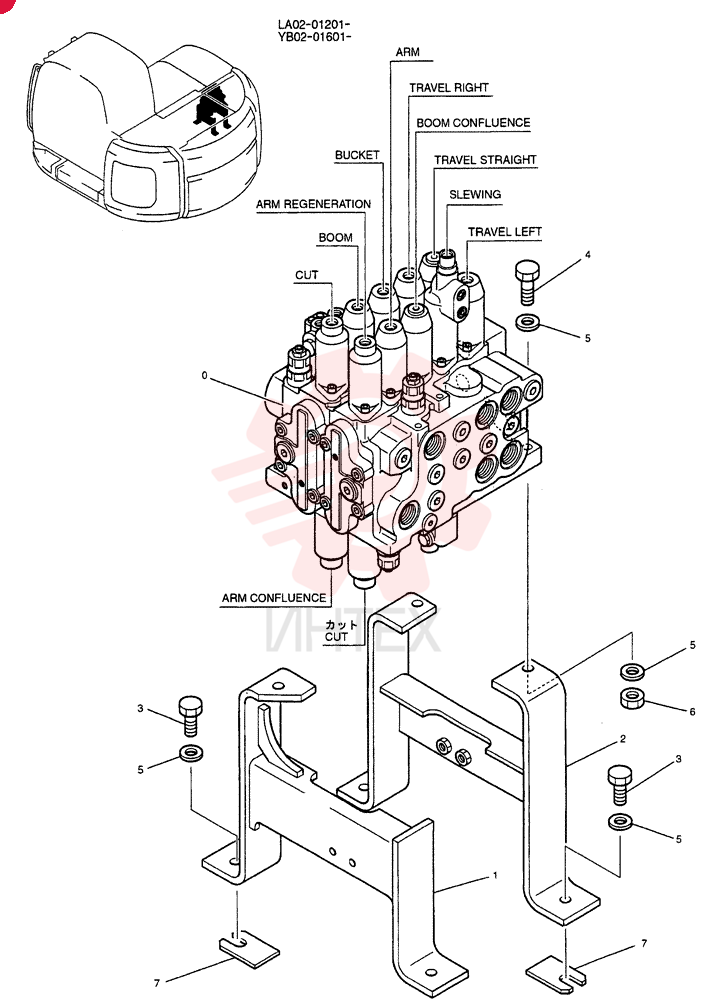 LA02-01201-
YB02-01601-

ARM
TRAVEL RIGHT
BOOM CONFLUENCE
BUCKET
TRAVEL STRAIGHT
SLEWING
ARM REGENERATION
TRAVEL LEFT
BOOM
CUT
4
5
0
ARM CONFLUENCE
カット
CUT
ИНТЕХ
5
6
3
5
2
3
5
1
7
7