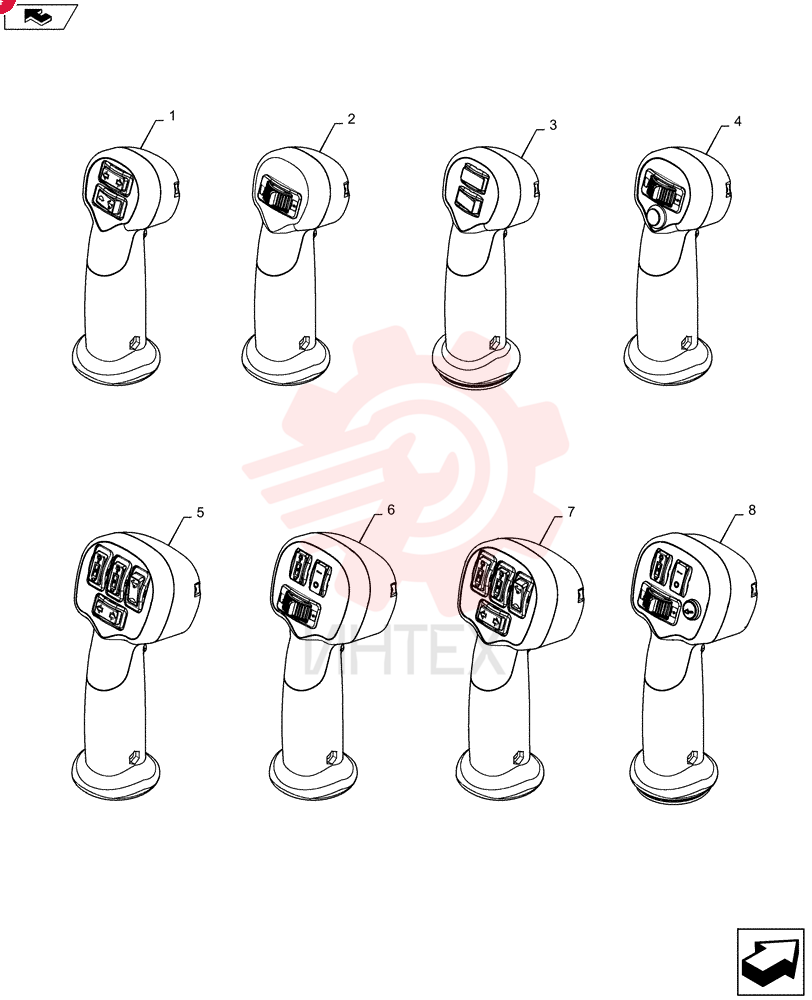 1
2
3
4
5
6
7
8
ИНТЕХ