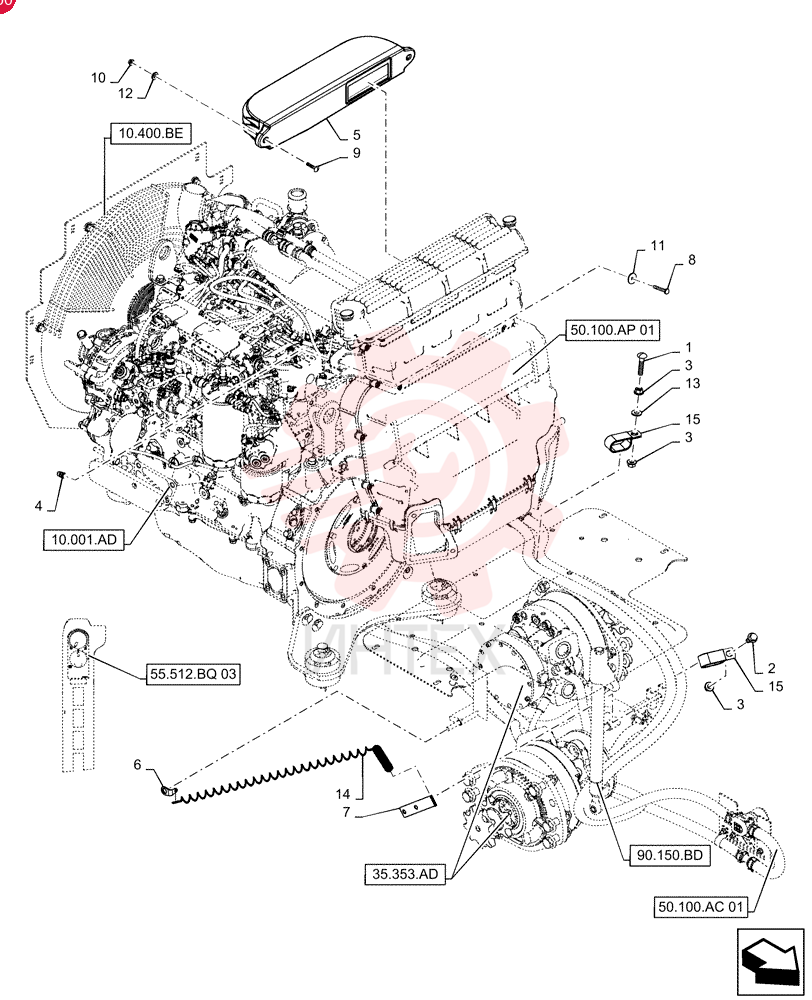 10
12
5
9
10.400.BE
11
8
50.100.AP 01
1
3
13
15
3
4
10.001.AD
55.512.BQ 03
2
15
3
6
14
7
35.353.AD
90.150.BD
50.100.AC 01