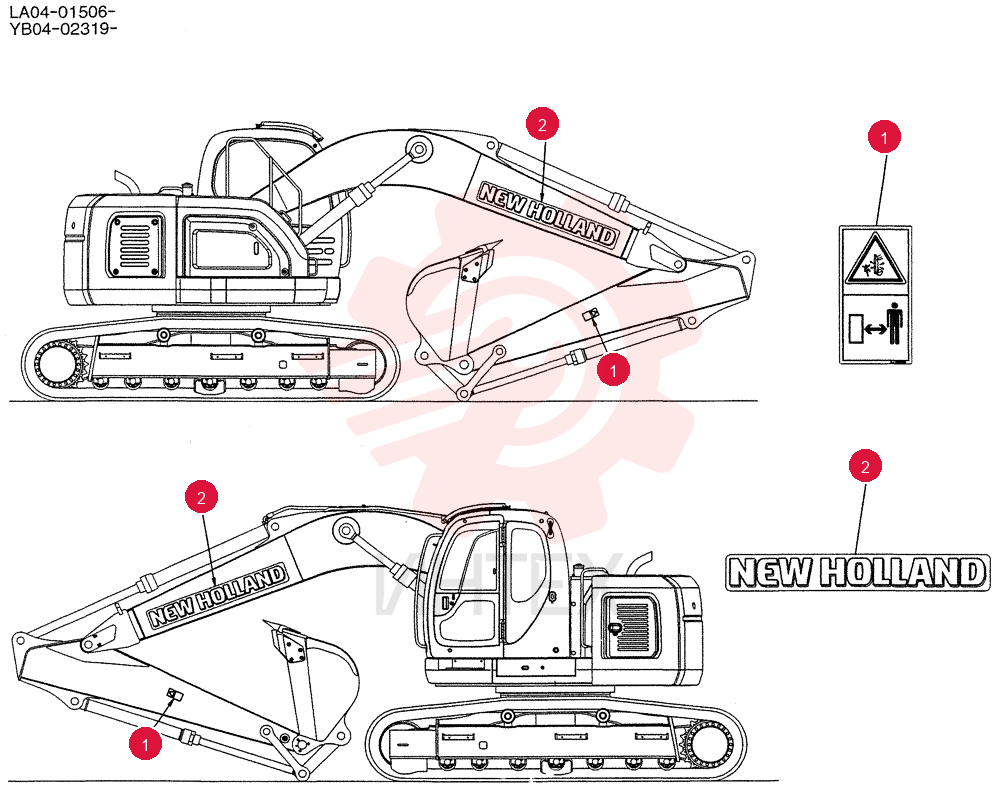 LA04-01506-
YB04-02319-

2
NEW HOLLAND
1
1
2
NEW HOLLAND
1
2
NEW HOLLAND