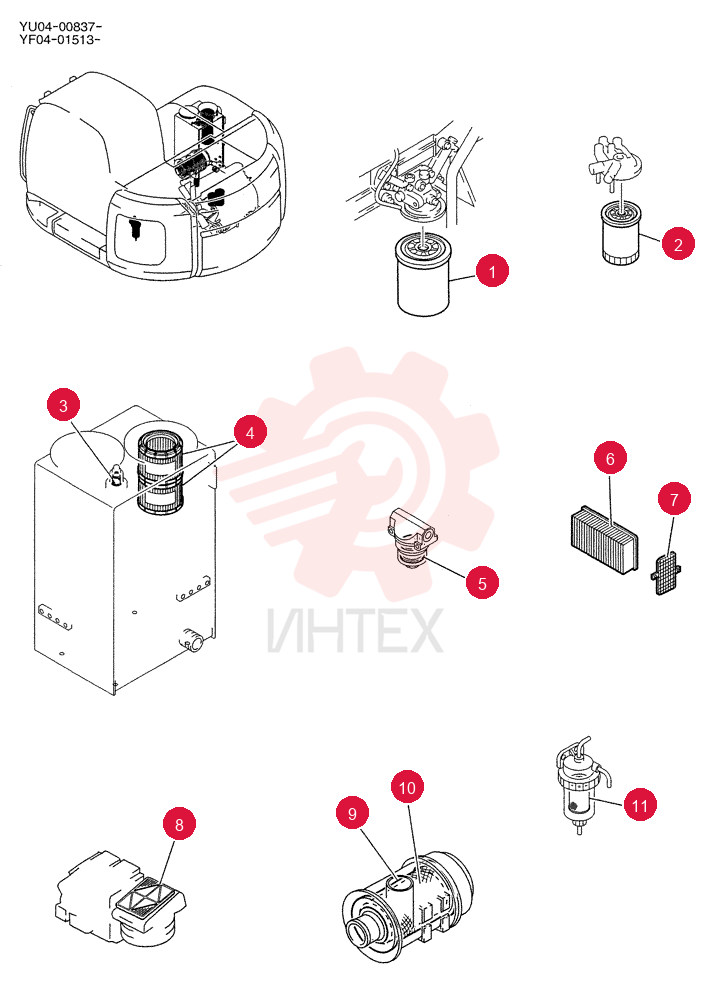 YU04-00837-
YF04-01513-

1
2
3
4
5
6
7
ИНТЕХ
8
9
10
11