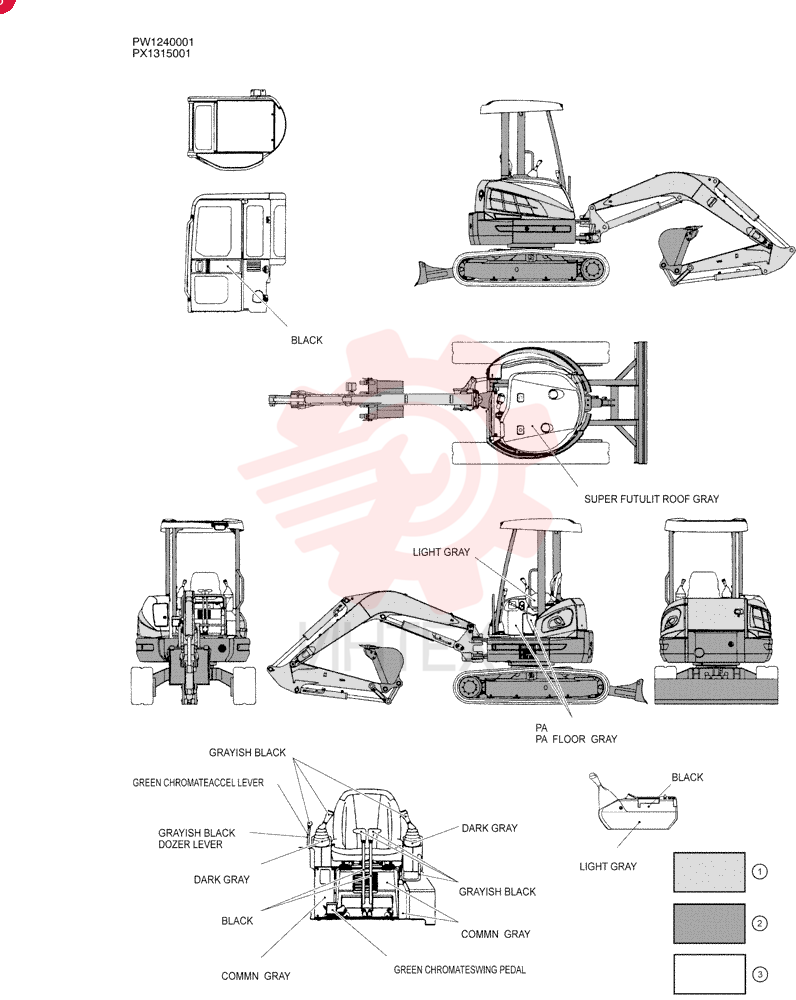 PW1240001
PX1315001

BLACK

SUPER FUTULIT ROOF GRAY

LIGHT GRAY

PA
PA FLOOR GRAY

GRAYISH BLACK

GREEN CHROMATEACCEL LEVER

GRAYISH BLACK
DOZER LEVER

DARK GRAY

BLACK

COMMN GRAY

DARK GRAY

GRAYISH BLACK

COMMN GRAY

GREEN CHROMATESWING PEDAL

BLACK

LIGHT GRAY

1

2

3