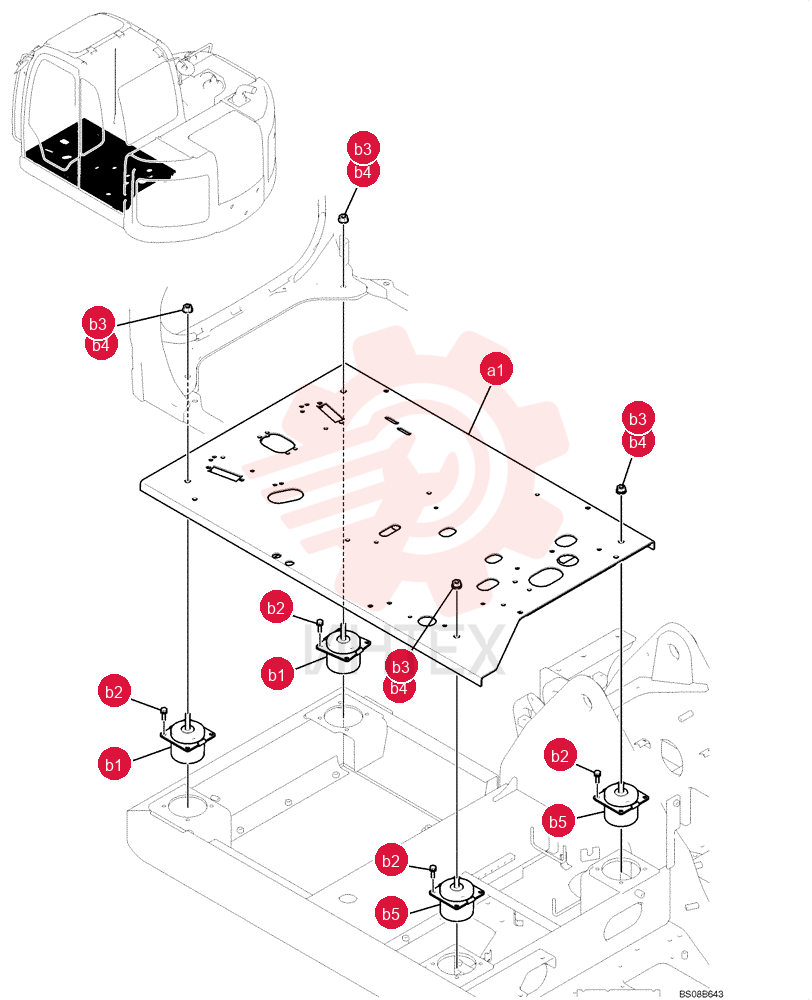 b3
b4
b3
b4
a1
b3
b4
b2
b1
b3
b4
b2
b1
b2
b5
b2
b5
BS08B643