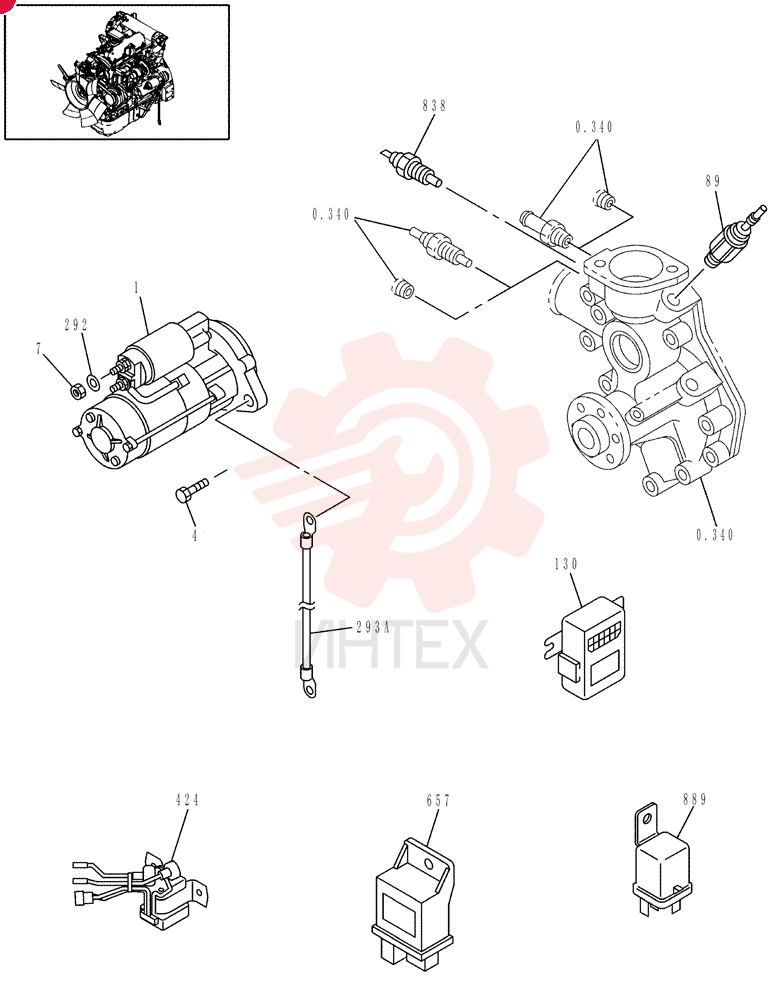 838
0.340
89
0.340
1
292
7
4
0.340
130
293A
ИНТЕХ
424
657
889