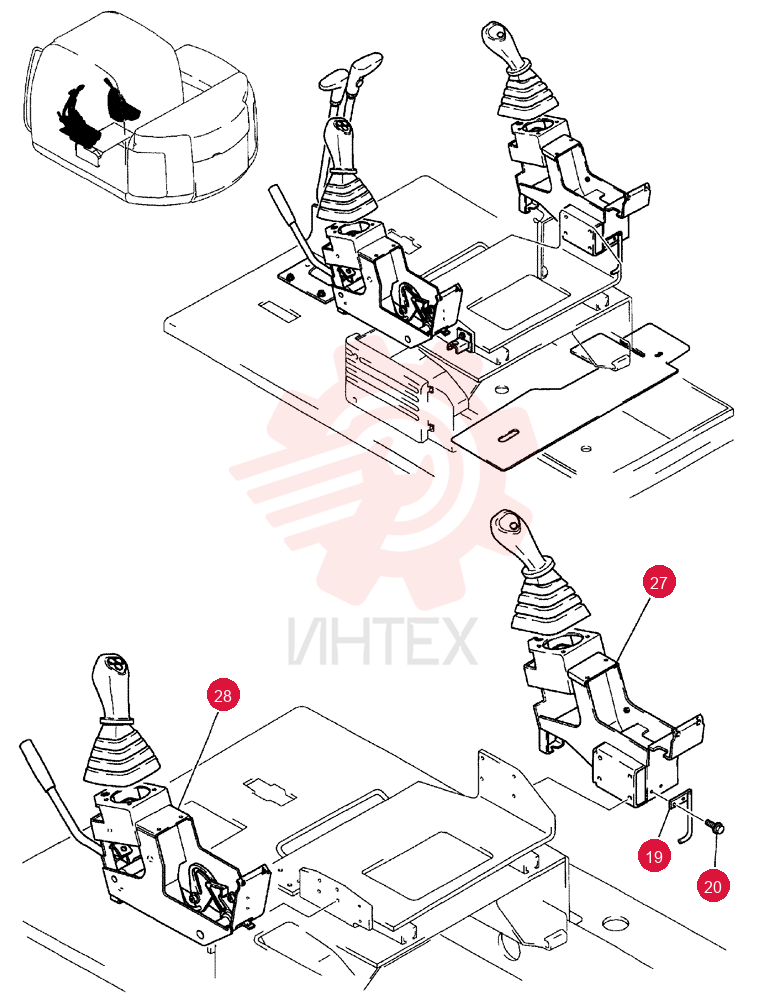 ИНТЕХ

27

28

19

20