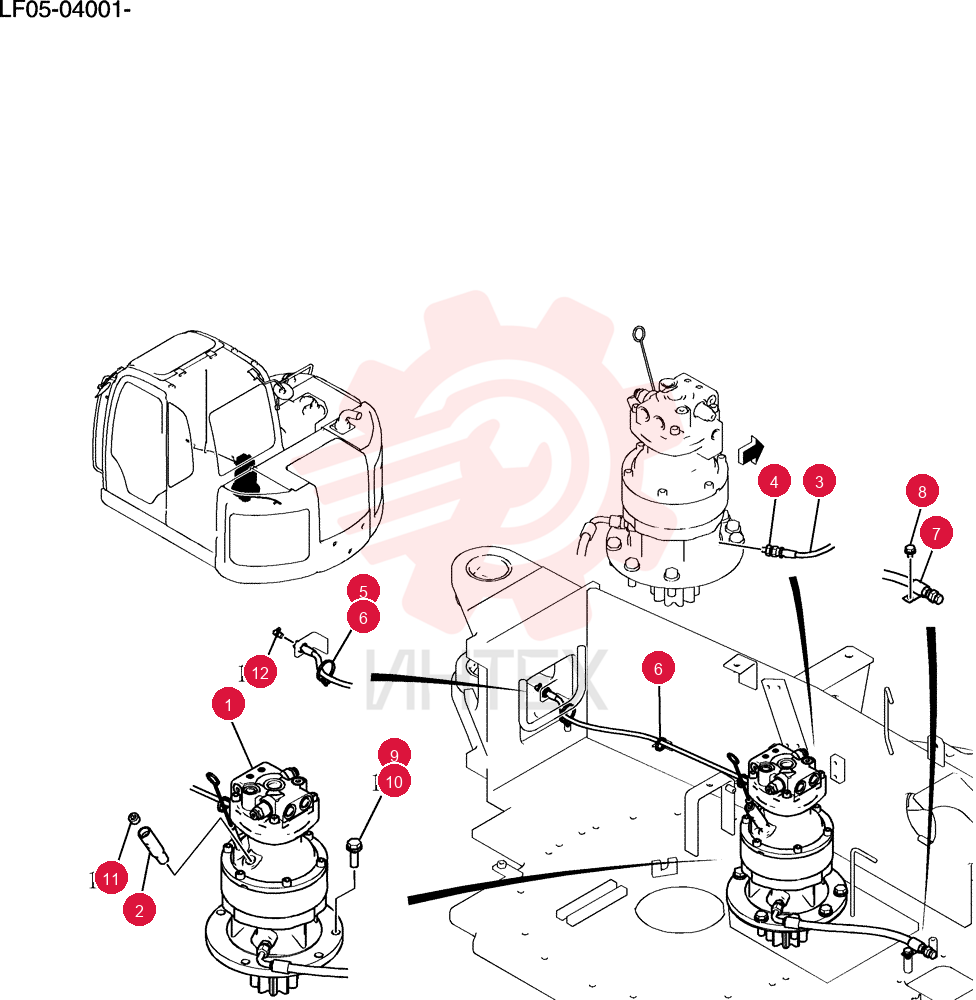 LF05-04001-

4
3
8
7
5
6
12
6
1
9
10
11
2

ИНТЕК