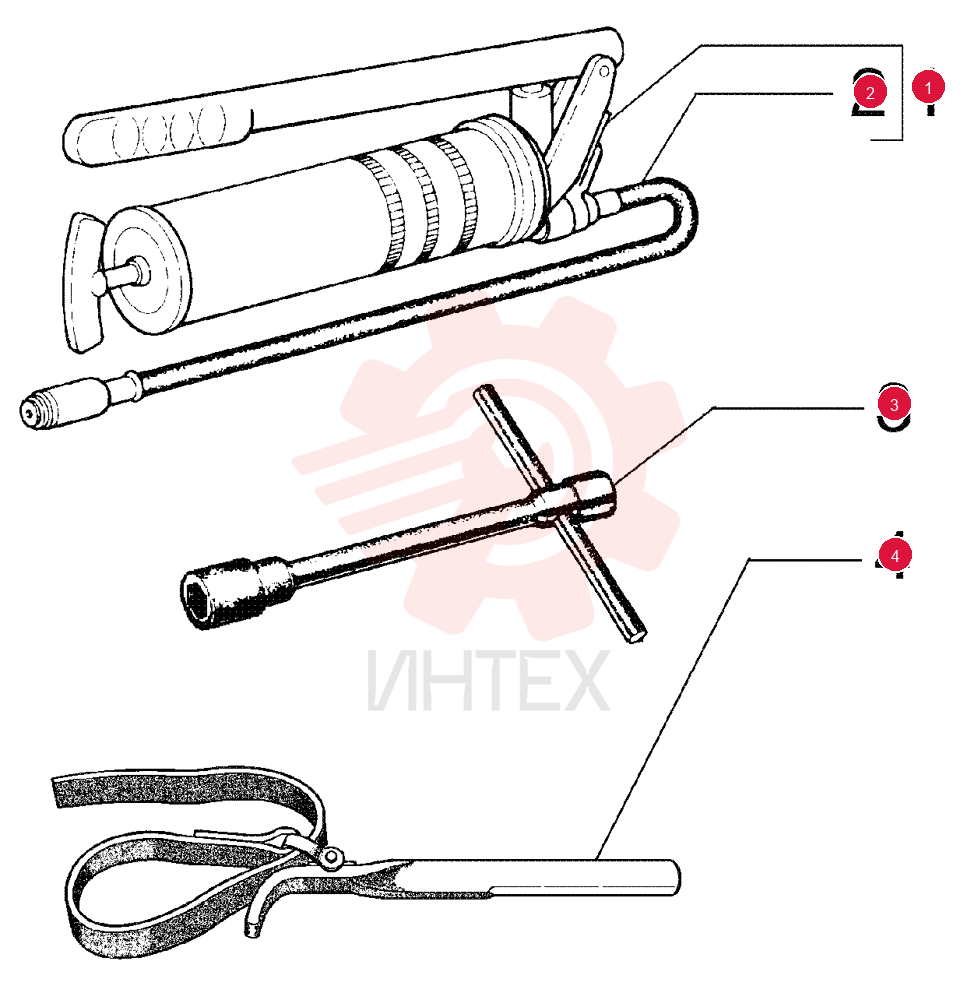 2
1
3
4
ИНТЕХ