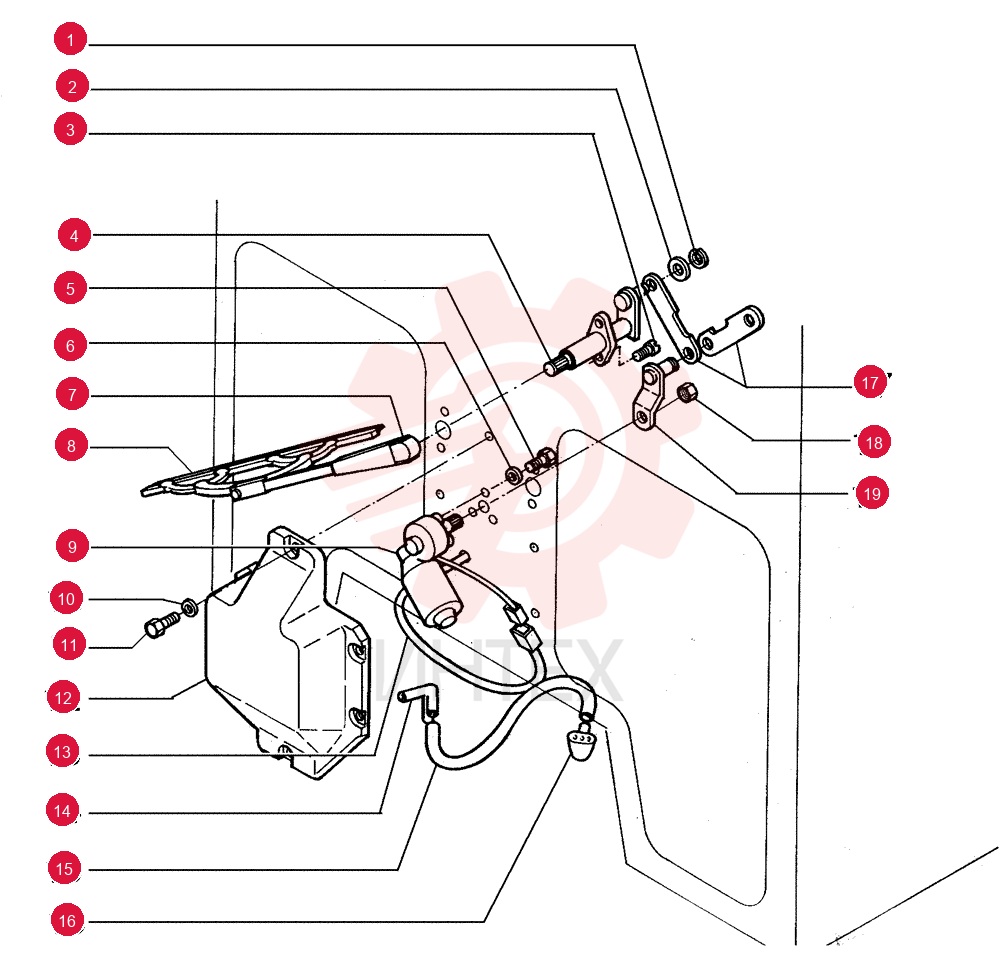 1
2
3
4
5
6
7
8
9
10
11
12
13
14
15
16
17
18
19
ИНТЕХ