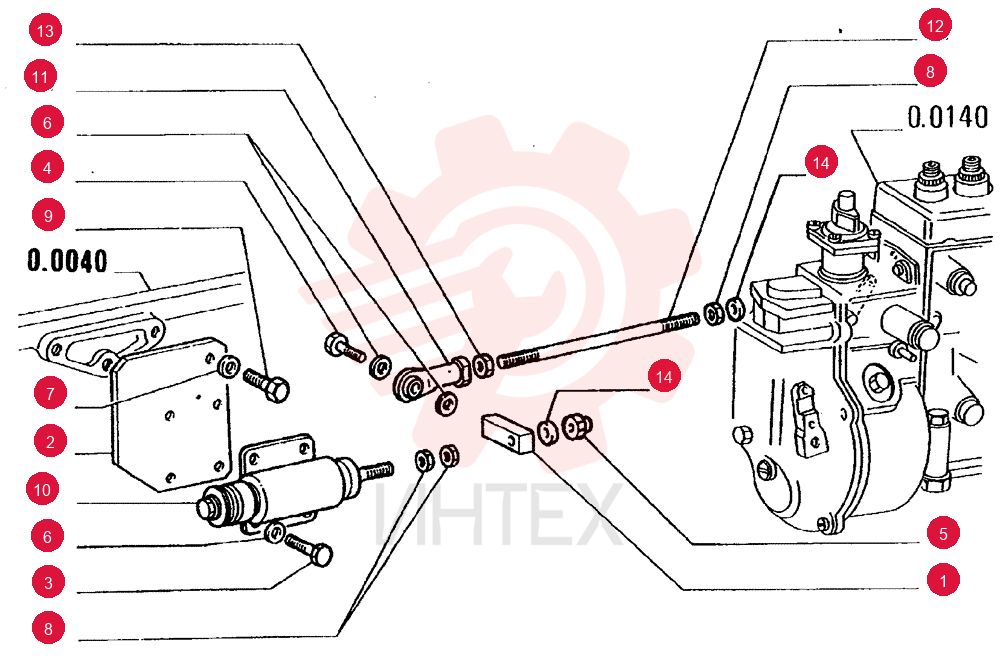 13
11
6
4
9
0.0040
7
2
10
6
3
8
12
8
0.0140
14
14
5
1
ИНТЕХ