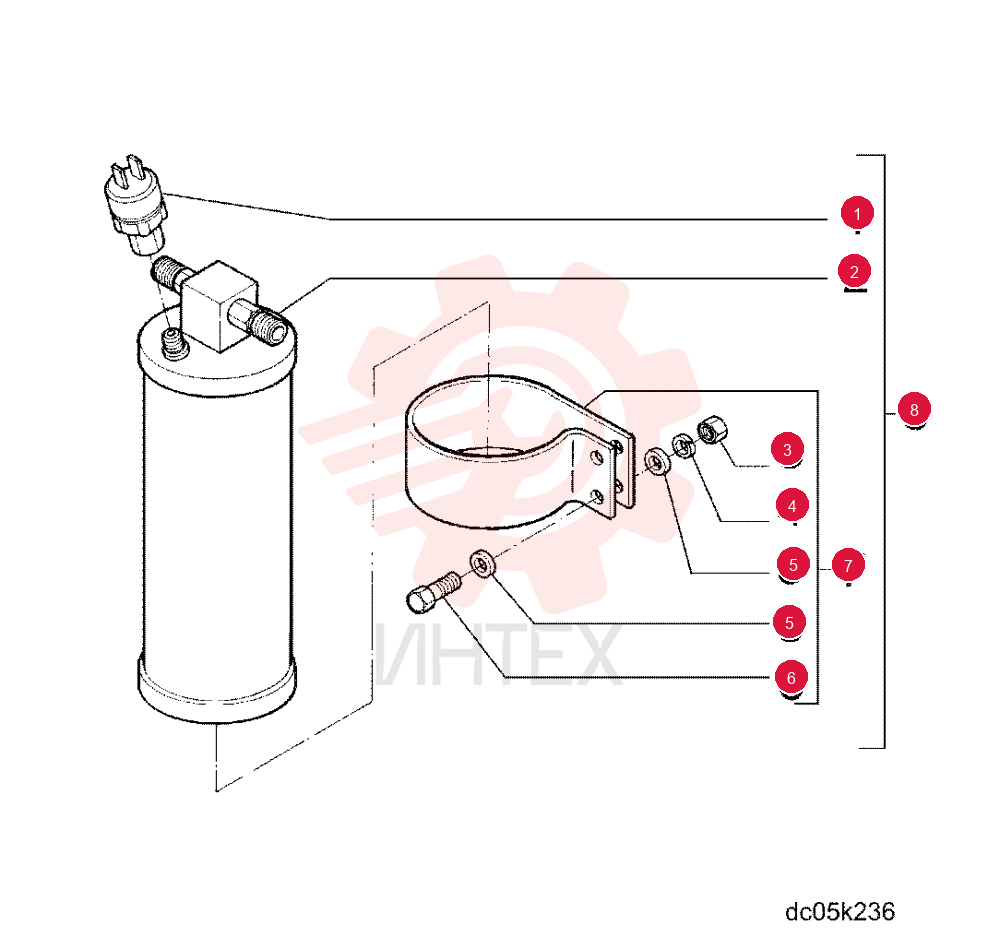 1
2
8
3
4
5
7
5
6
ИНТЕХ
dc05k236