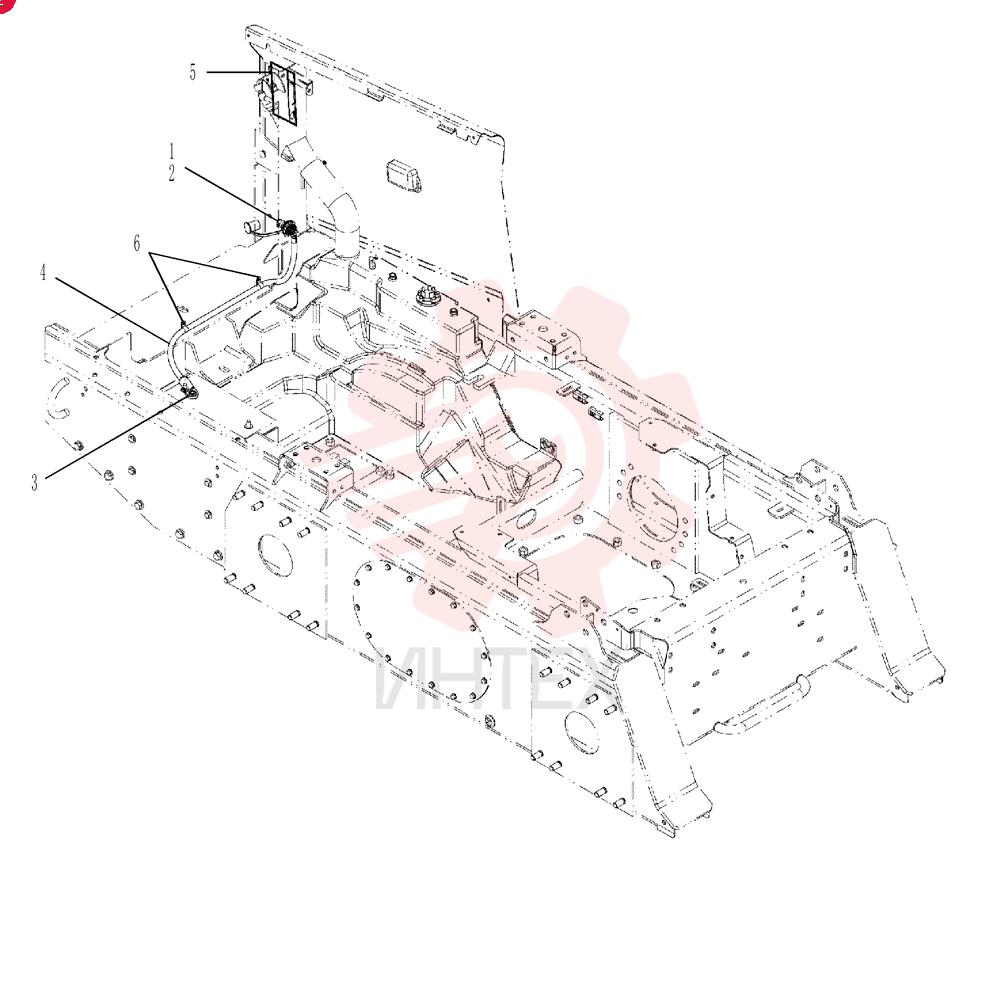 5
1
2
6
4
3
ИНТЕХ