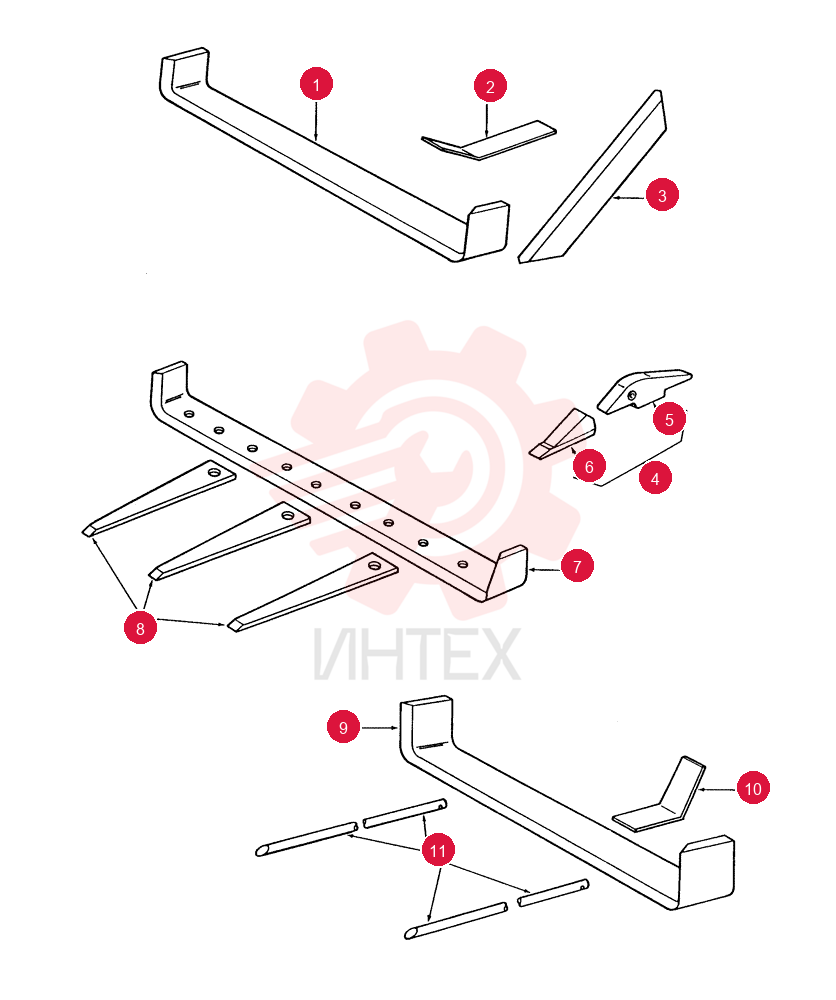 1
2
3
5
6
4
7
8
ИНТЕХ
9
10
11