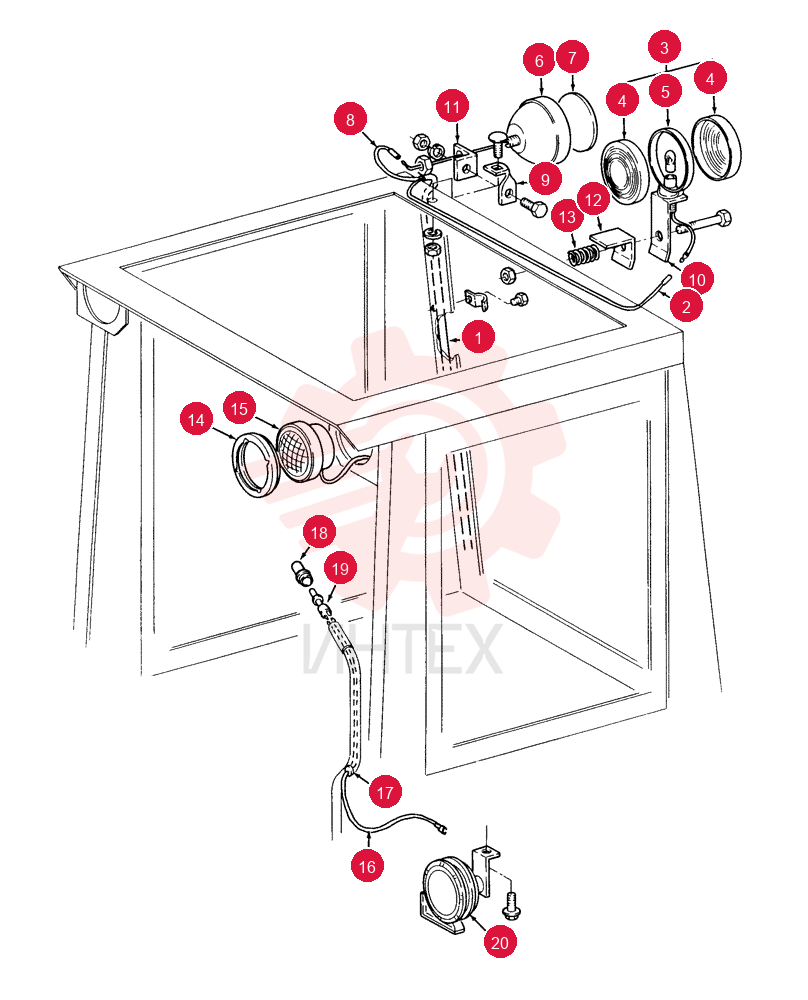 3
6
7
4
5
4
8
11
9
12
13
10
2
1
14
15
18
19
ИНТЕХ
17
16
20