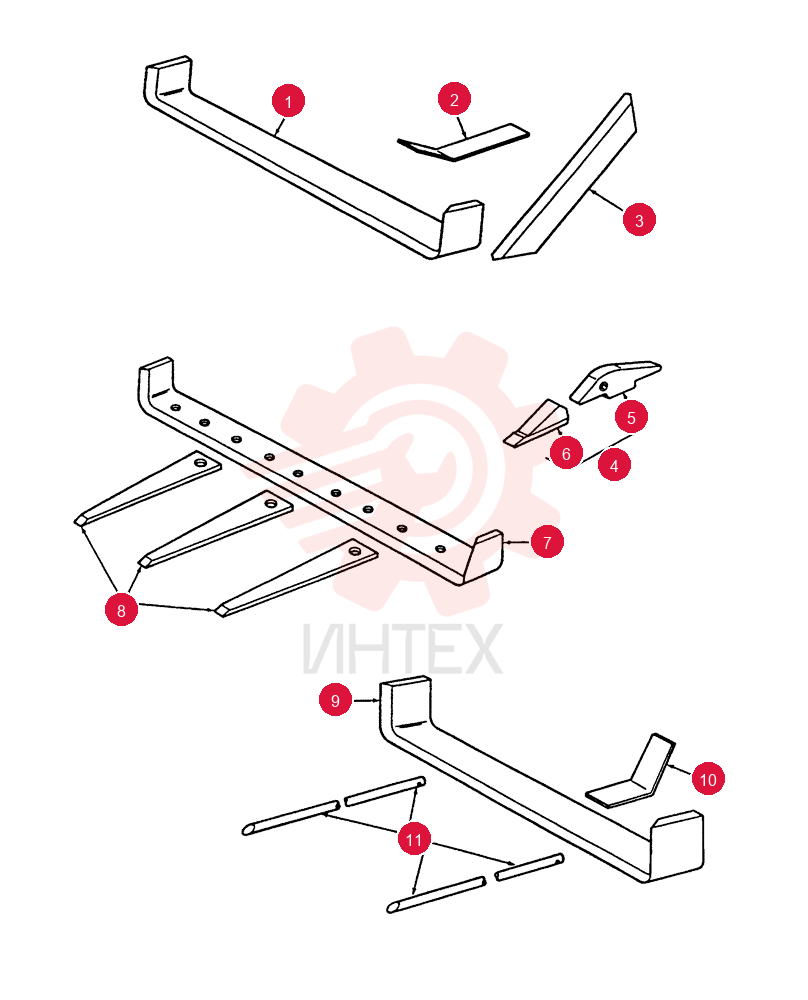 1
2
3
5
6
4
7
8
ИНТЕХ
9
10
11