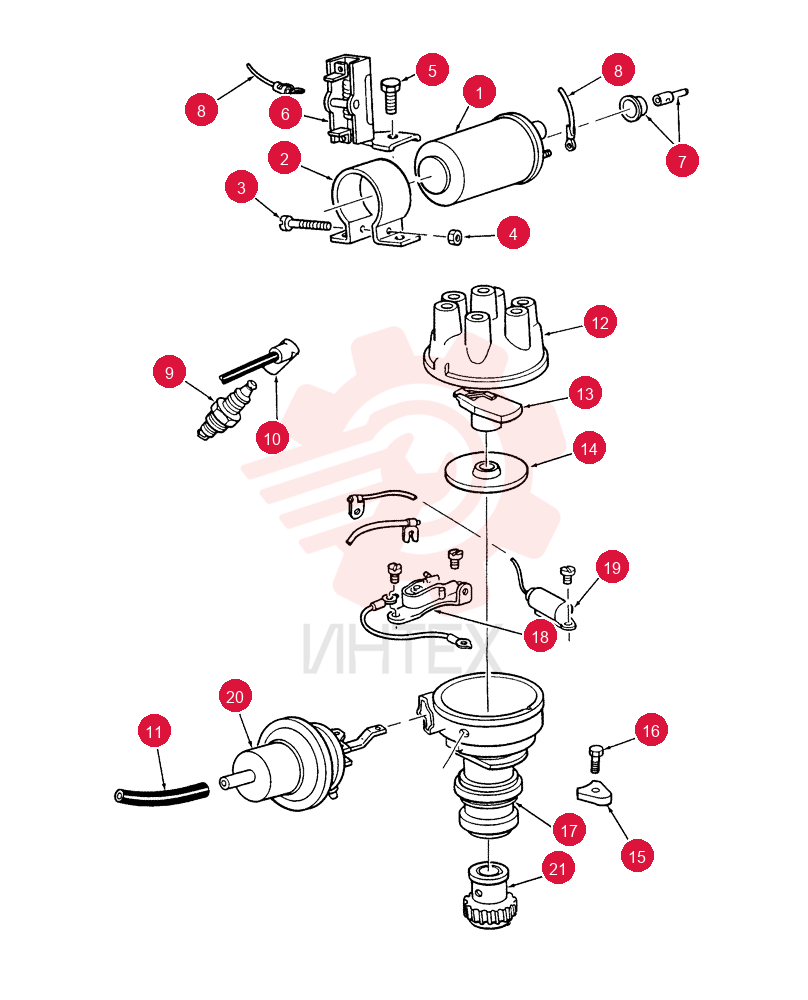 8
5
1
8
6
7
2
3
4
12
9
13
10
14
19
18
ИНТЕХ
20
11
16
17
15
21