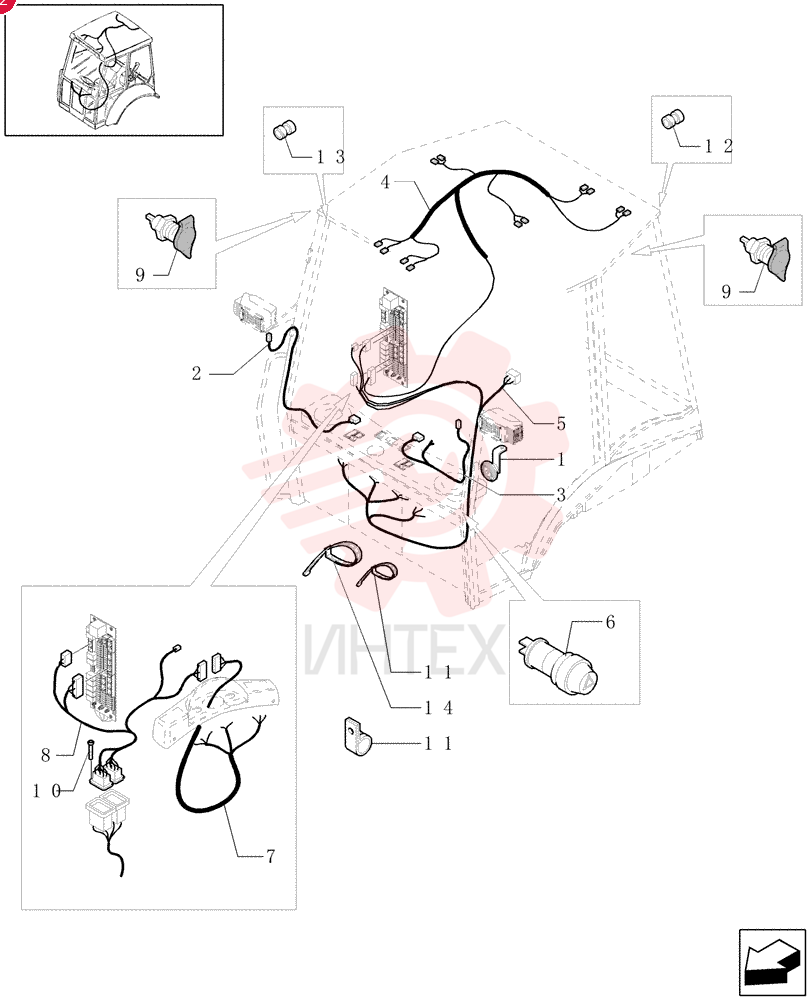 13
12
4
9
9
2
5
1
3
6
ИНТЕХ
11
14
11
8
10
7