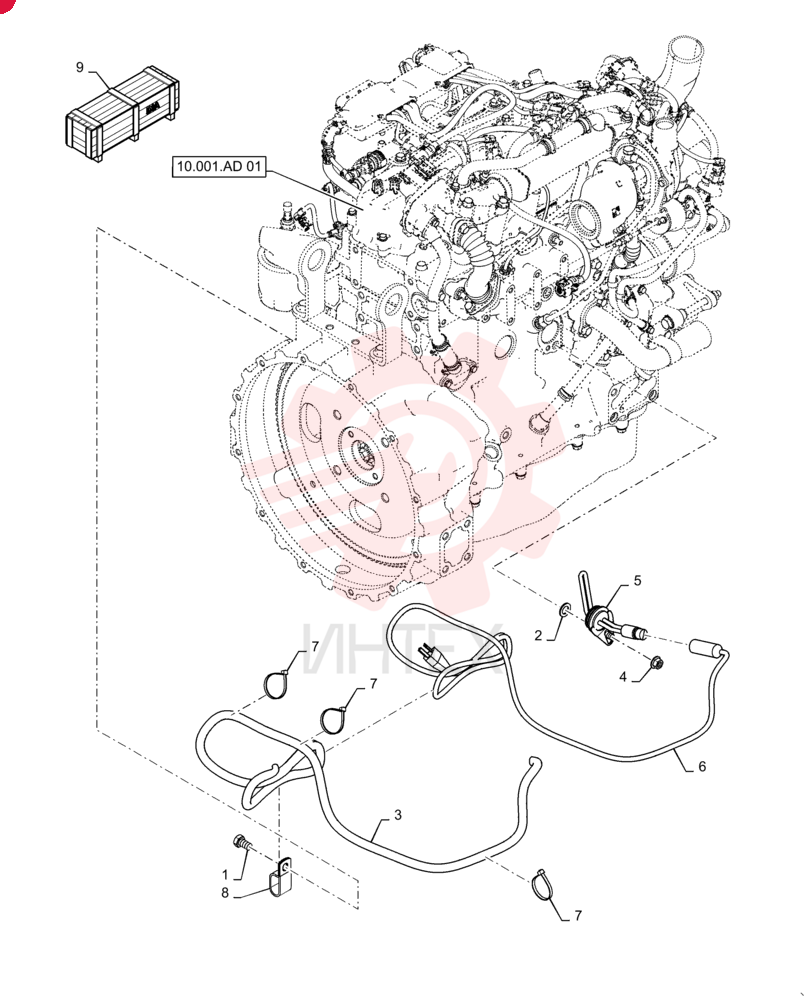 9

10.001.AD 01

5

2

4

7

7

6

3

1

8

7

ИНТЕХ