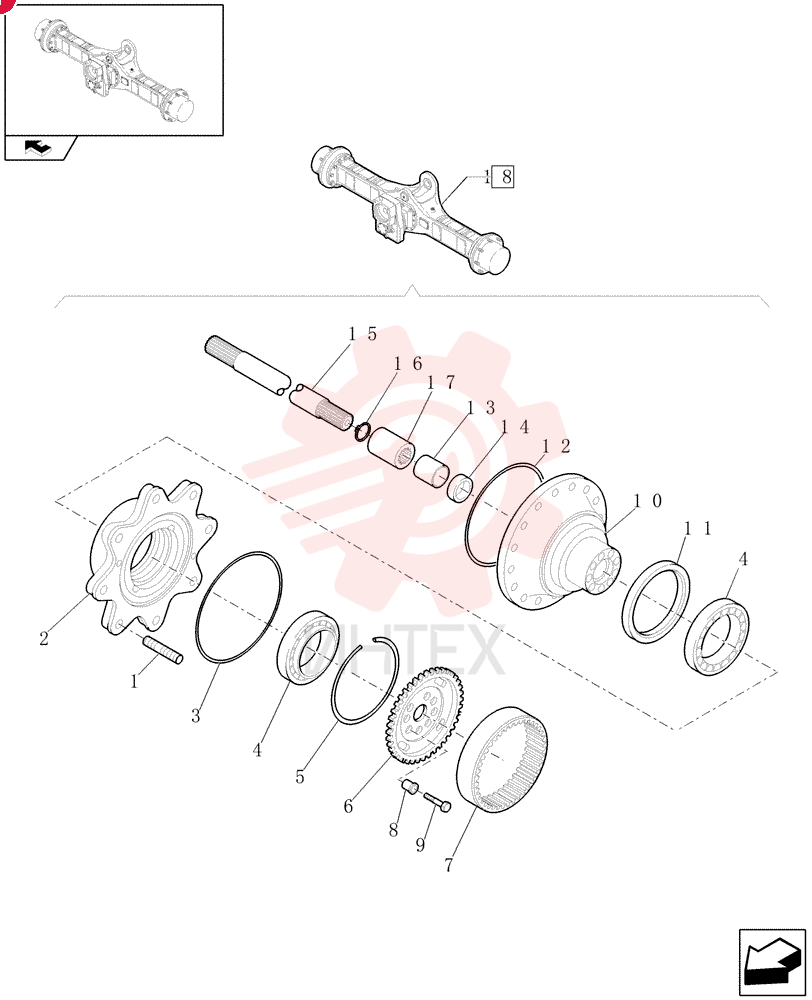 18

15
16
17
13
14
12
10
11
4
2
1
3
4
5
6
8
9
7

VIHTEX