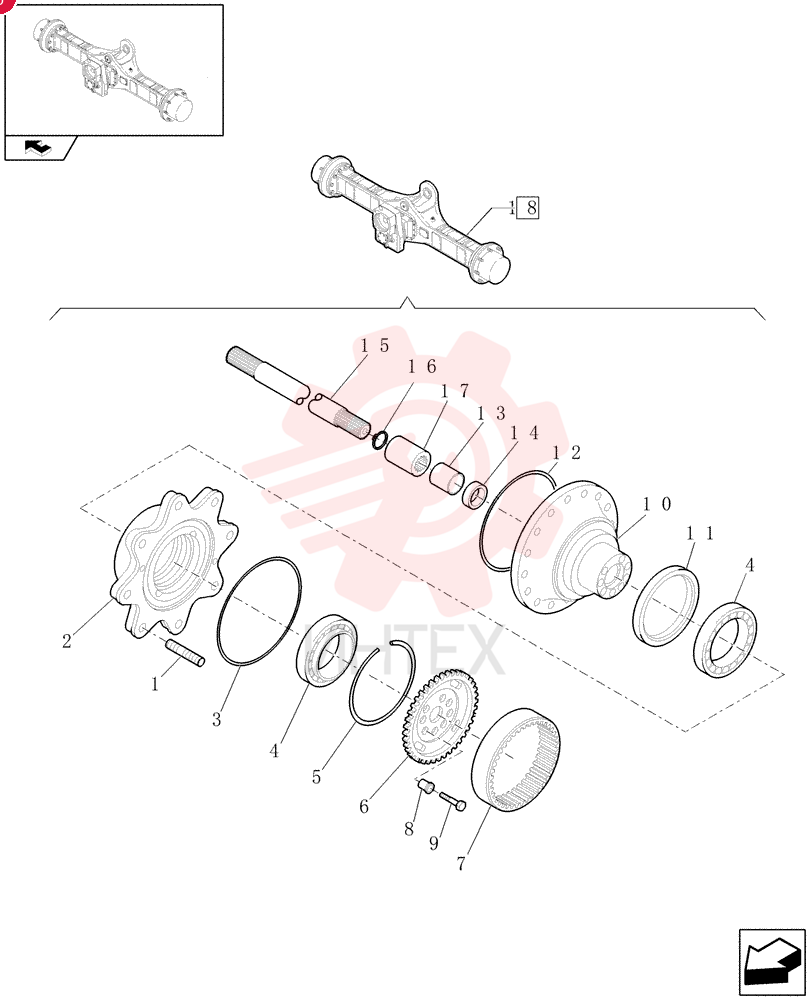 18

15
16
17
13
14
12
10
11
4
2
1
3
4
5
6
8
9
7
HITEX