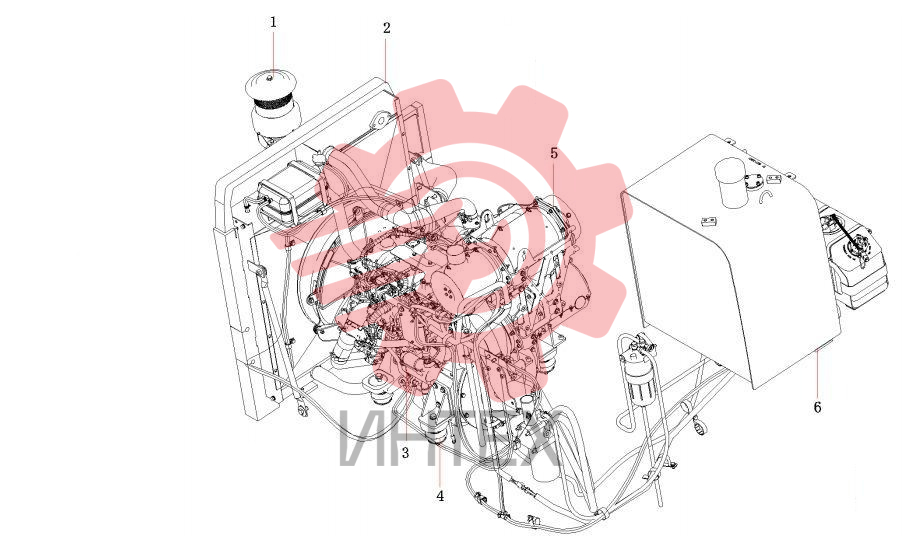 1
2
5
6
3
4
ИНТЕХ