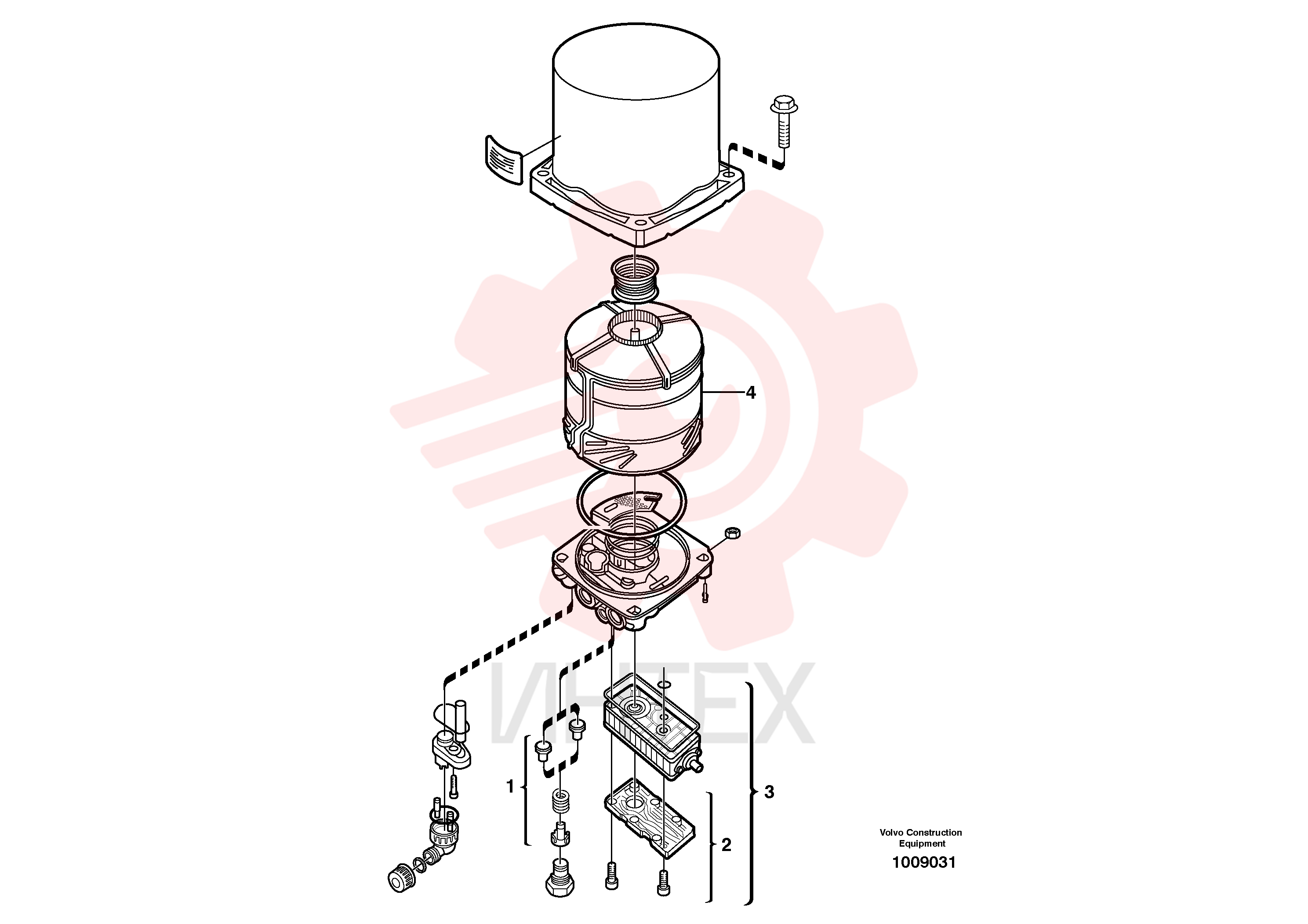 4

ИНТЕХ

1

3

2

Volvo Construction Equipment

1009031