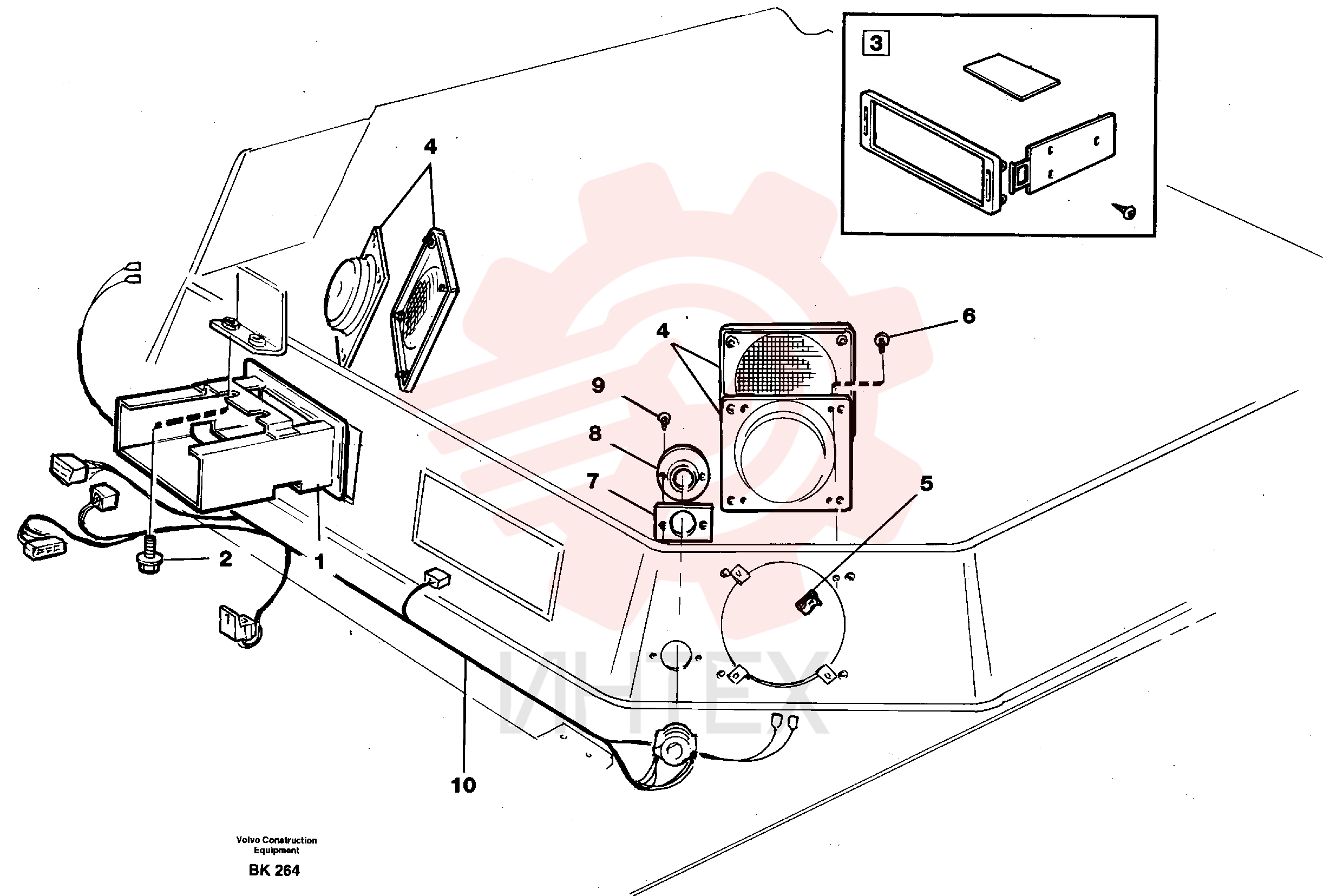 3

4

4

6

9

8

7

5

2

1

10

ИНТЕХ

Volvo Construction Equipment

BK 264