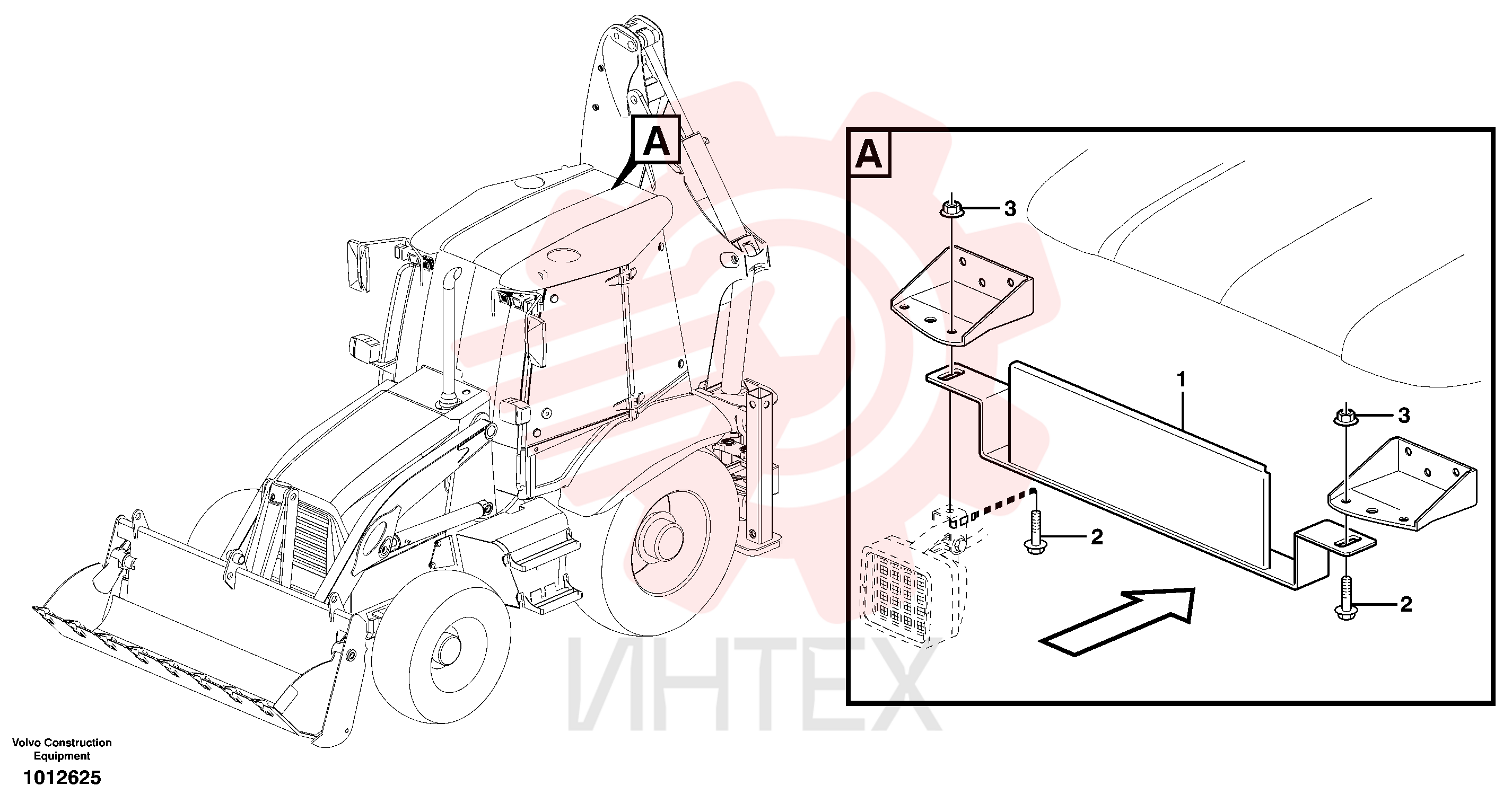 A

A

3

1

3

2

2

ИНТЕХ

Volvo Construction Equipment

1012625