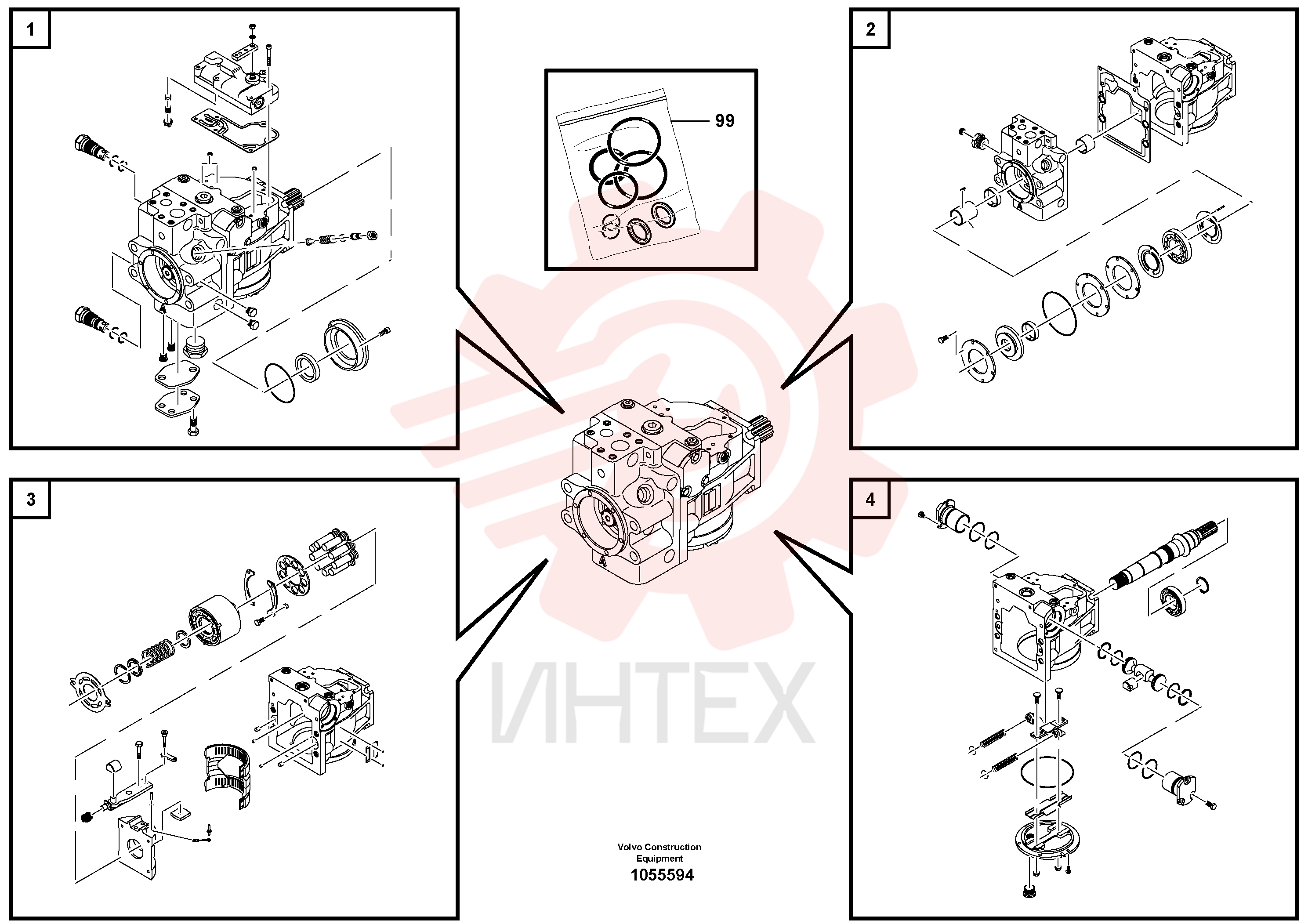 1

99

2

3

4

ИНТЕХ

Volvo Construction Equipment
1055594