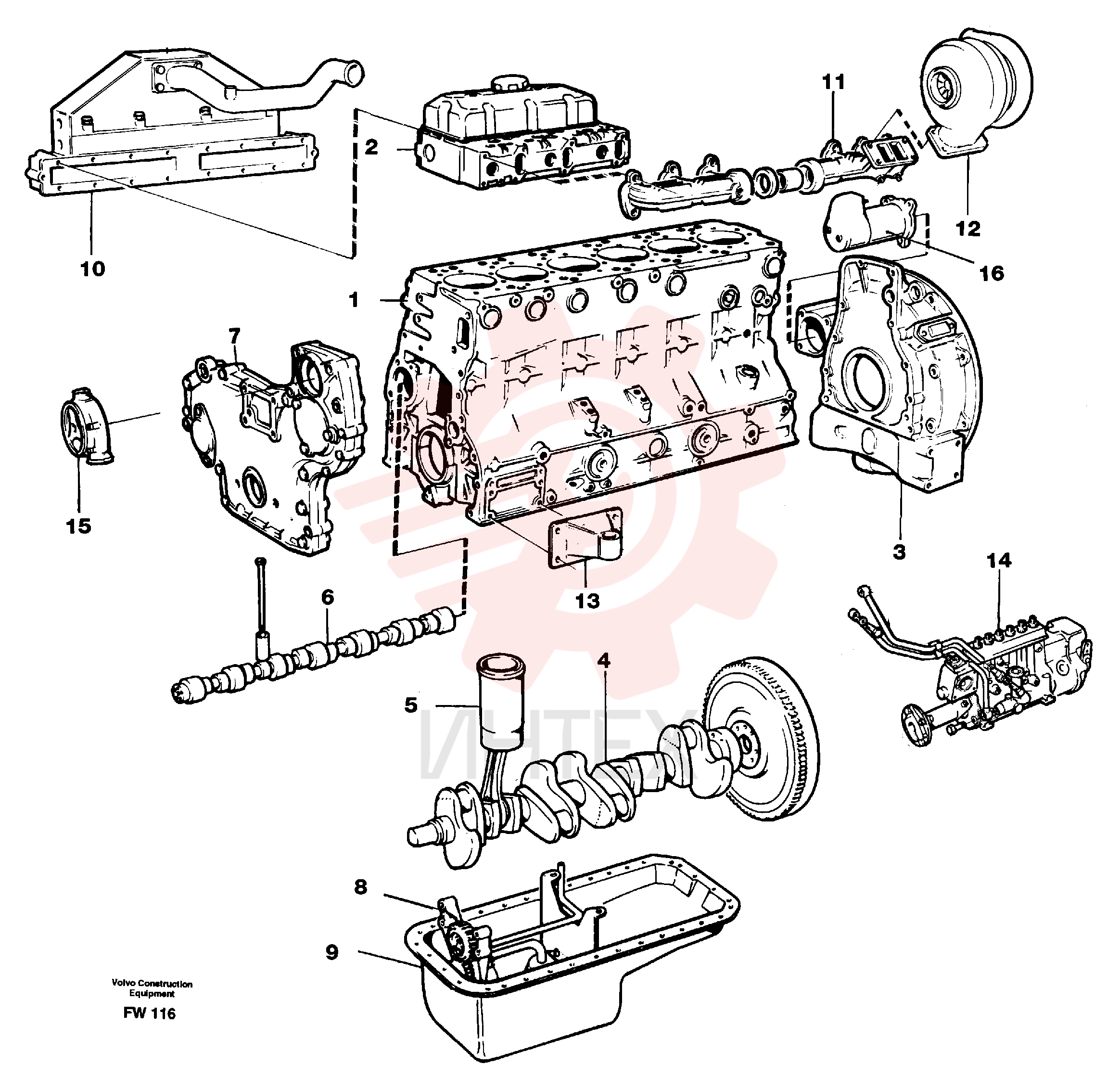 11
2
12
10
16
1
7
15
3
14
13
6
4
5
ИНТЕХ
8
9
Volvo Construction Equipment
FW 116