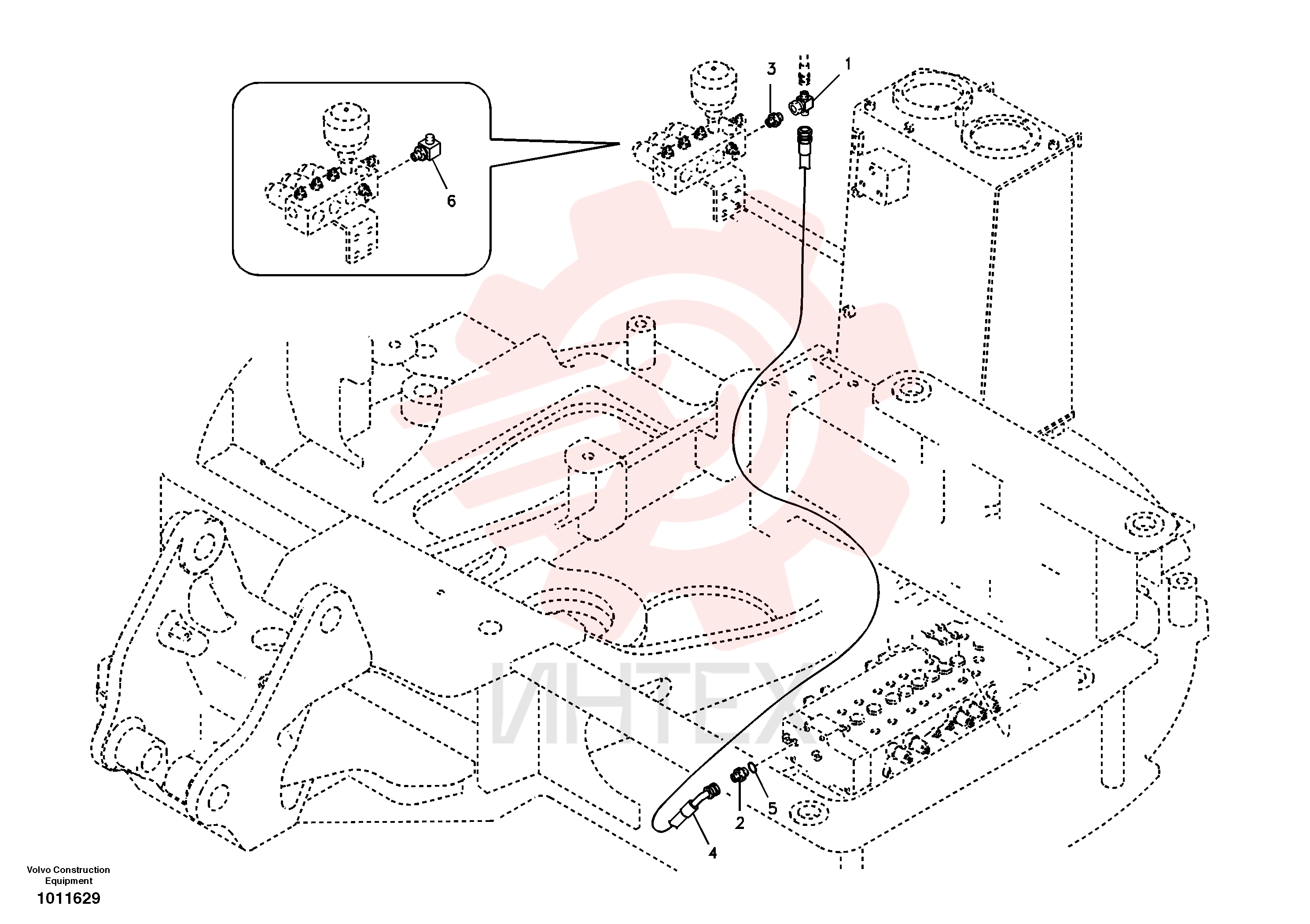 3
1
6
ИНТЕХ
2
5
4
Volvo Construction Equipment
1011629